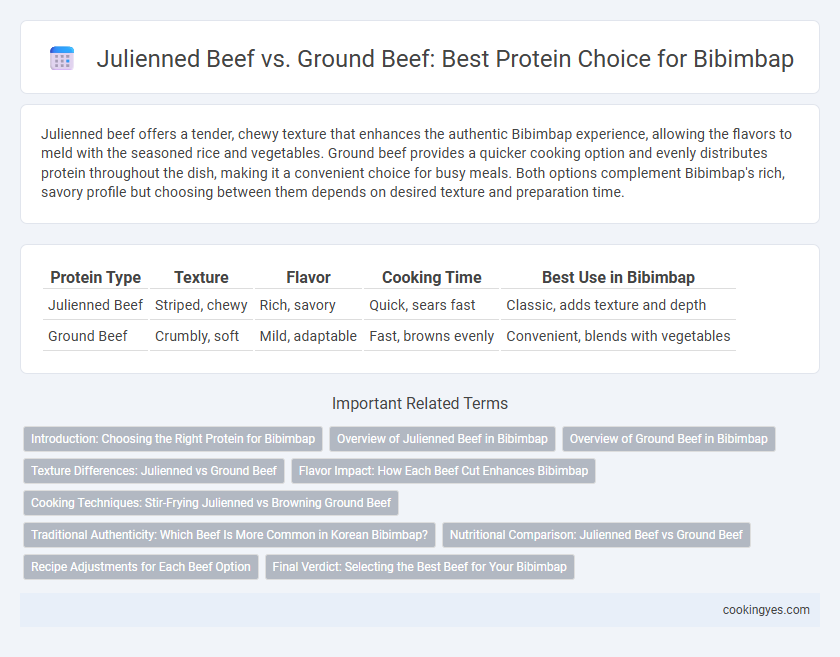 Julienned Beef vs. Ground Beef: Best Protein Choice for Bibimbap

Julienned beef offers a tender, chewy texture that enhances the authentic Bibimbap experience, allowing the flavors to meld with the seasoned rice and vegetables. Ground beef provides a quicker cooking option and evenly distributes protein throughout the dish, making it a convenient choice for busy meals. Both options complement Bibimbap's rich, savory profile but choosing between them depends on desired texture and preparation time.

| Protein Type | Texture | Flavor | Cooking Time | Best Use in Bibimbap |
|---|---|---|---|---|
| Julienned Beef | Striped, chewy | Rich, savory | Quick, sears fast | Classic, adds texture and depth |
| Ground Beef | Crumbly, soft | Mild, adaptable | Fast, browns evenly | Convenient, blends with vegetables |

Important Related Terms

Introduction: Choosing the Right Protein for Bibimbap
Overview of Julienned Beef in Bibimbap
Overview of Ground Beef in Bibimbap
Texture Differences: Julienned vs Ground Beef
Flavor Impact: How Each Beef Cut Enhances Bibimbap
Cooking Techniques: Stir-Frying Julienned vs Browning Ground Beef
Traditional Authenticity: Which Beef Is More Common in Korean Bibimbap?
Nutritional Comparison: Julienned Beef vs Ground Beef
Recipe Adjustments for Each Beef Option
Final Verdict: Selecting the Best Beef for Your Bibimbap

cookingyes.com