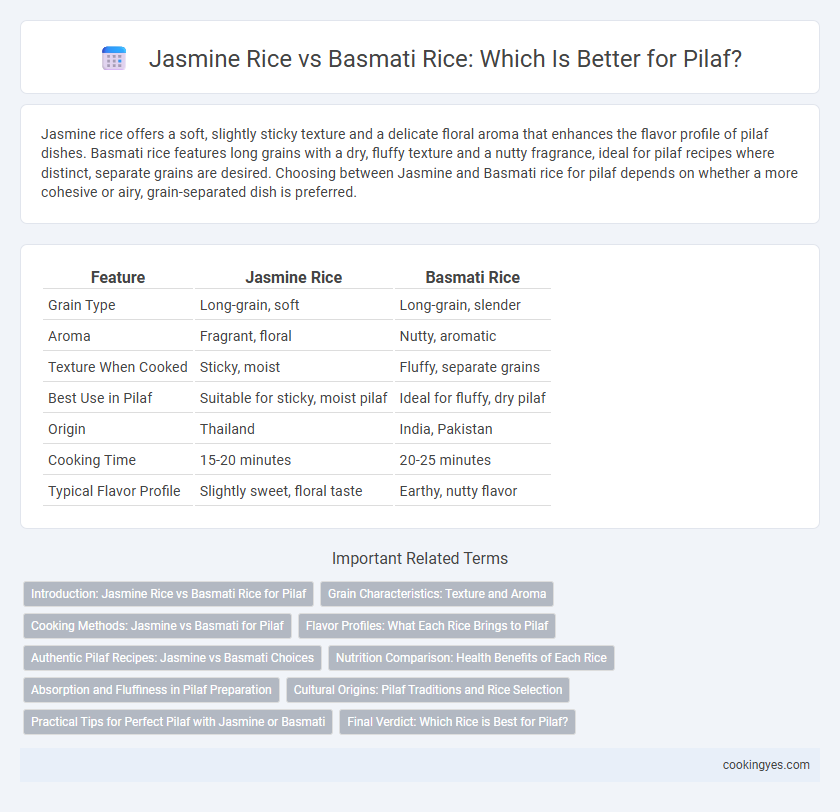 Jasmine Rice vs Basmati Rice: Which Is Better for Pilaf?

Jasmine rice offers a soft, slightly sticky texture and a delicate floral aroma that enhances the flavor profile of pilaf dishes. Basmati rice features long grains with a dry, fluffy texture and a nutty fragrance, ideal for pilaf recipes where distinct, separate grains are desired. Choosing between Jasmine and Basmati rice for pilaf depends on whether a more cohesive or airy, grain-separated dish is preferred.

| Feature | Jasmine Rice | Basmati Rice |
|---|---|---|
| Grain Type | Long-grain, soft | Long-grain, slender |
| Aroma | Fragrant, floral | Nutty, aromatic |
| Texture When Cooked | Sticky, moist | Fluffy, separate grains |
| Best Use in Pilaf | Suitable for sticky, moist pilaf | Ideal for fluffy, dry pilaf |
| Origin | Thailand | India, Pakistan |
| Cooking Time | 15-20 minutes | 20-25 minutes |
| Typical Flavor Profile | Slightly sweet, floral taste | Earthy, nutty flavor |

Important Related Terms

Introduction: Jasmine Rice vs Basmati Rice for Pilaf
Grain Characteristics: Texture and Aroma
Cooking Methods: Jasmine vs Basmati for Pilaf
Flavor Profiles: What Each Rice Brings to Pilaf
Authentic Pilaf Recipes: Jasmine vs Basmati Choices
Nutrition Comparison: Health Benefits of Each Rice
Absorption and Fluffiness in Pilaf Preparation
Cultural Origins: Pilaf Traditions and Rice Selection
Practical Tips for Perfect Pilaf with Jasmine or Basmati
Final Verdict: Which Rice is Best for Pilaf?

cookingyes.com