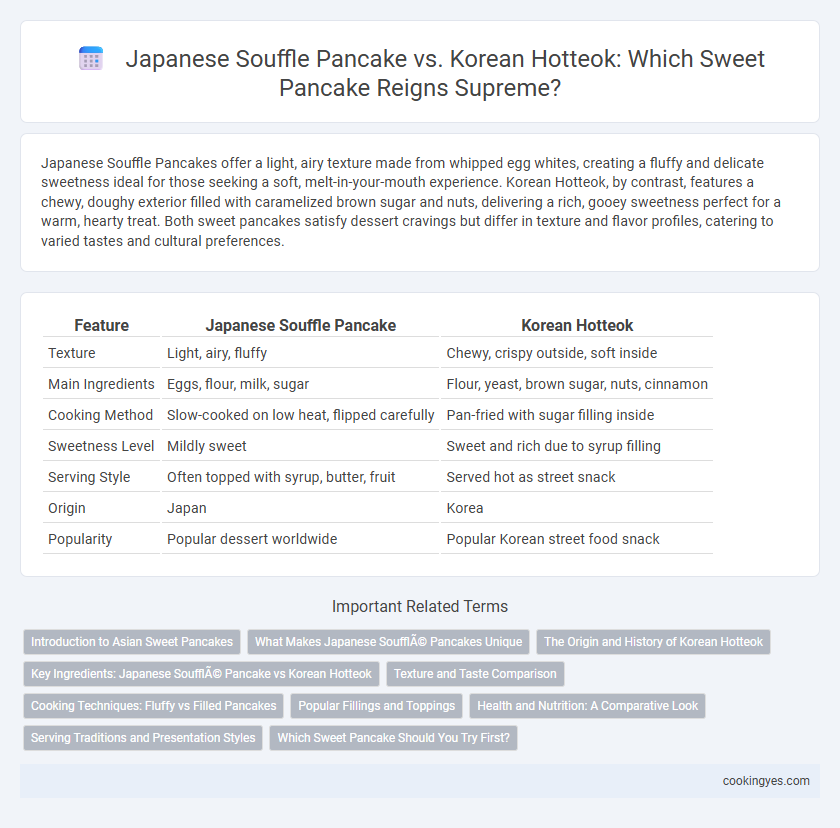 Japanese Souffle Pancake vs. Korean Hotteok: Which Sweet Pancake Reigns Supreme?

Japanese Souffle Pancakes offer a light, airy texture made from whipped egg whites, creating a fluffy and delicate sweetness ideal for those seeking a soft, melt-in-your-mouth experience. Korean Hotteok, by contrast, features a chewy, doughy exterior filled with caramelized brown sugar and nuts, delivering a rich, gooey sweetness perfect for a warm, hearty treat. Both sweet pancakes satisfy dessert cravings but differ in texture and flavor profiles, catering to varied tastes and cultural preferences.

| Feature | Japanese Souffle Pancake | Korean Hotteok |
|---|---|---|
| Texture | Light, airy, fluffy | Chewy, crispy outside, soft inside |
| Main Ingredients | Eggs, flour, milk, sugar | Flour, yeast, brown sugar, nuts, cinnamon |
| Cooking Method | Slow-cooked on low heat, flipped carefully | Pan-fried with sugar filling inside |
| Sweetness Level | Mildly sweet | Sweet and rich due to syrup filling |
| Serving Style | Often topped with syrup, butter, fruit | Served hot as street snack |
| Origin | Japan | Korea |
| Popularity | Popular dessert worldwide | Popular Korean street food snack |

Important Related Terms

Introduction to Asian Sweet Pancakes
What Makes Japanese SoufflÃ© Pancakes Unique
The Origin and History of Korean Hotteok
Key Ingredients: Japanese SoufflÃ© Pancake vs Korean Hotteok
Texture and Taste Comparison
Cooking Techniques: Fluffy vs Filled Pancakes
Popular Fillings and Toppings
Health and Nutrition: A Comparative Look
Serving Traditions and Presentation Styles
Which Sweet Pancake Should You Try First?

cookingyes.com