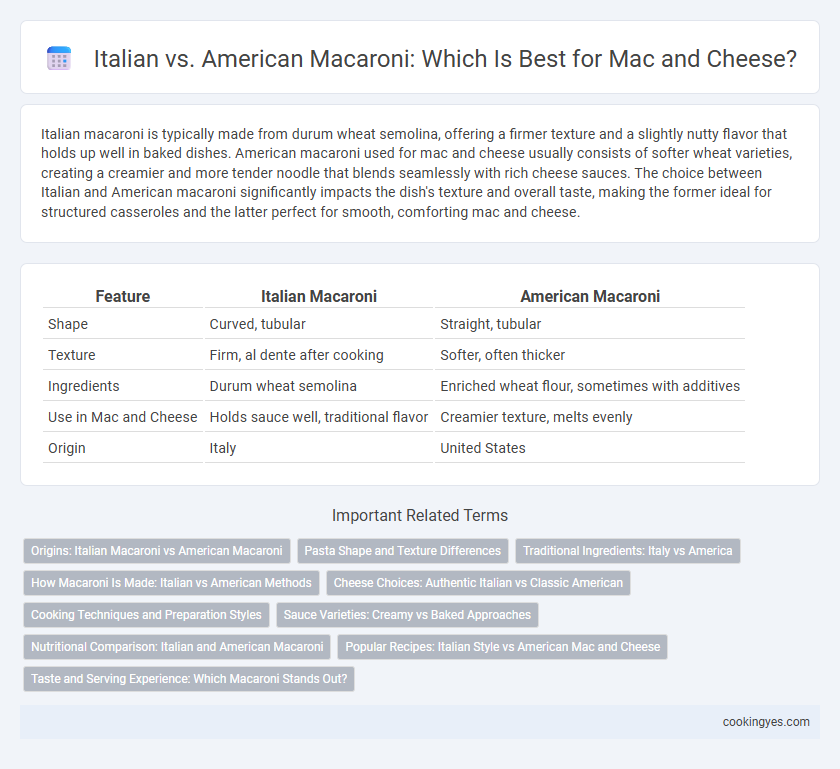 Italian vs. American Macaroni: Which Is Best for Mac and Cheese?

Italian macaroni is typically made from durum wheat semolina, offering a firmer texture and a slightly nutty flavor that holds up well in baked dishes. American macaroni used for mac and cheese usually consists of softer wheat varieties, creating a creamier and more tender noodle that blends seamlessly with rich cheese sauces. The choice between Italian and American macaroni significantly impacts the dish's texture and overall taste, making the former ideal for structured casseroles and the latter perfect for smooth, comforting mac and cheese.

| Feature | Italian Macaroni | American Macaroni |
|---|---|---|
| Shape | Curved, tubular | Straight, tubular |
| Texture | Firm, al dente after cooking | Softer, often thicker |
| Ingredients | Durum wheat semolina | Enriched wheat flour, sometimes with additives |
| Use in Mac and Cheese | Holds sauce well, traditional flavor | Creamier texture, melts evenly |
| Origin | Italy | United States |

Important Related Terms

Origins: Italian Macaroni vs American Macaroni
Pasta Shape and Texture Differences
Traditional Ingredients: Italy vs America
How Macaroni Is Made: Italian vs American Methods
Cheese Choices: Authentic Italian vs Classic American
Cooking Techniques and Preparation Styles
Sauce Varieties: Creamy vs Baked Approaches
Nutritional Comparison: Italian and American Macaroni
Popular Recipes: Italian Style vs American Mac and Cheese
Taste and Serving Experience: Which Macaroni Stands Out?

cookingyes.com