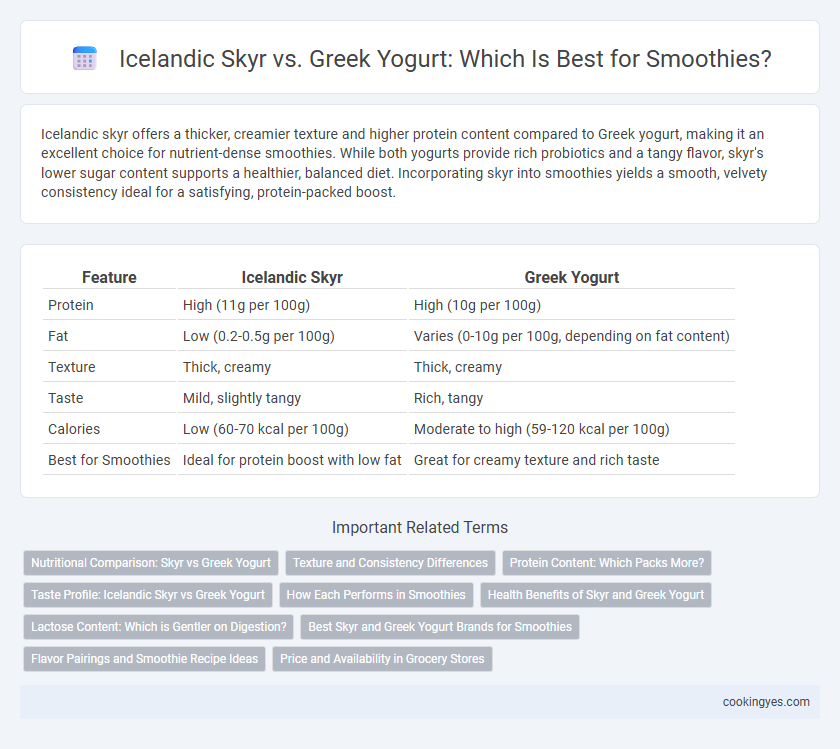 Icelandic Skyr vs. Greek Yogurt: Which Is Best for Smoothies?

Icelandic skyr offers a thicker, creamier texture and higher protein content compared to Greek yogurt, making it an excellent choice for nutrient-dense smoothies. While both yogurts provide rich probiotics and a tangy flavor, skyr's lower sugar content supports a healthier, balanced diet. Incorporating skyr into smoothies yields a smooth, velvety consistency ideal for a satisfying, protein-packed boost.

| Feature | Icelandic Skyr | Greek Yogurt |
|---|---|---|
| Protein | High (11g per 100g) | High (10g per 100g) |
| Fat | Low (0.2-0.5g per 100g) | Varies (0-10g per 100g, depending on fat content) |
| Texture | Thick, creamy | Thick, creamy |
| Taste | Mild, slightly tangy | Rich, tangy |
| Calories | Low (60-70 kcal per 100g) | Moderate to high (59-120 kcal per 100g) |
| Best for Smoothies | Ideal for protein boost with low fat | Great for creamy texture and rich taste |

Important Related Terms

Nutritional Comparison: Skyr vs Greek Yogurt
Texture and Consistency Differences
Protein Content: Which Packs More?
Taste Profile: Icelandic Skyr vs Greek Yogurt
How Each Performs in Smoothies
Health Benefits of Skyr and Greek Yogurt
Lactose Content: Which is Gentler on Digestion?
Best Skyr and Greek Yogurt Brands for Smoothies
Flavor Pairings and Smoothie Recipe Ideas
Price and Availability in Grocery Stores

cookingyes.com