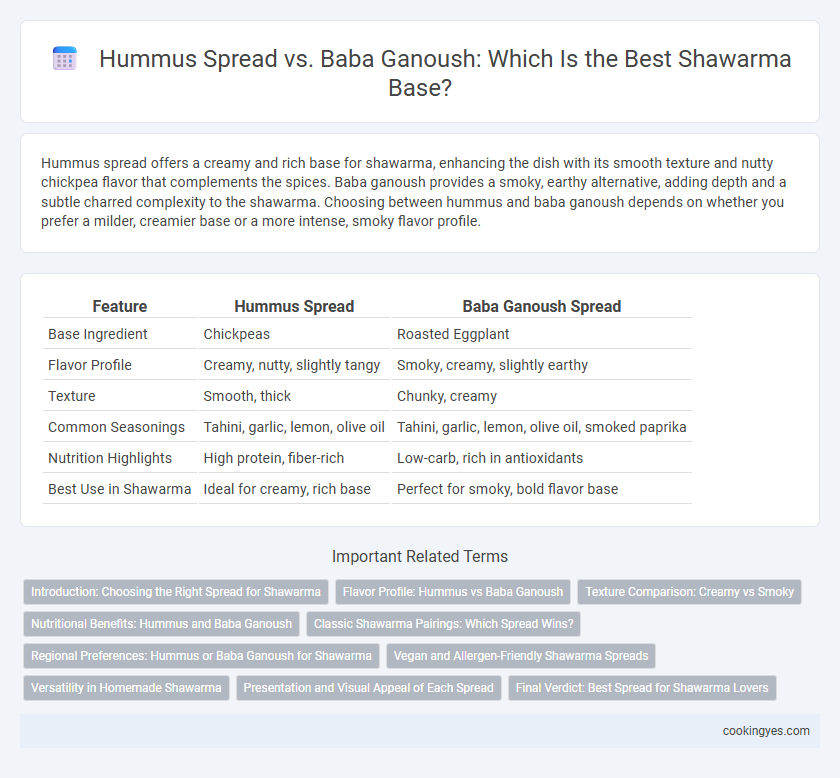 Hummus Spread vs. Baba Ganoush: Which Is the Best Shawarma Base?

Hummus spread offers a creamy and rich base for shawarma, enhancing the dish with its smooth texture and nutty chickpea flavor that complements the spices. Baba ganoush provides a smoky, earthy alternative, adding depth and a subtle charred complexity to the shawarma. Choosing between hummus and baba ganoush depends on whether you prefer a milder, creamier base or a more intense, smoky flavor profile.

| Feature | Hummus Spread | Baba Ganoush Spread |
|---|---|---|
| Base Ingredient | Chickpeas | Roasted Eggplant |
| Flavor Profile | Creamy, nutty, slightly tangy | Smoky, creamy, slightly earthy |
| Texture | Smooth, thick | Chunky, creamy |
| Common Seasonings | Tahini, garlic, lemon, olive oil | Tahini, garlic, lemon, olive oil, smoked paprika |
| Nutrition Highlights | High protein, fiber-rich | Low-carb, rich in antioxidants |
| Best Use in Shawarma | Ideal for creamy, rich base | Perfect for smoky, bold flavor base |

Important Related Terms

Introduction: Choosing the Right Spread for Shawarma
Flavor Profile: Hummus vs Baba Ganoush
Texture Comparison: Creamy vs Smoky
Nutritional Benefits: Hummus and Baba Ganoush
Classic Shawarma Pairings: Which Spread Wins?
Regional Preferences: Hummus or Baba Ganoush for Shawarma
Vegan and Allergen-Friendly Shawarma Spreads
Versatility in Homemade Shawarma
Presentation and Visual Appeal of Each Spread
Final Verdict: Best Spread for Shawarma Lovers

cookingyes.com