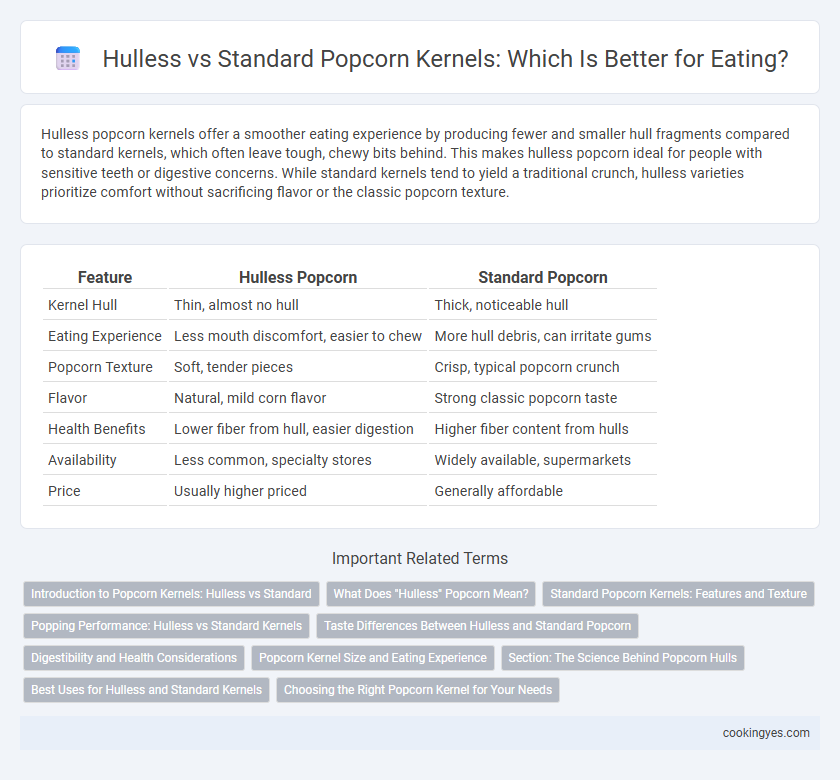 Hulless vs Standard Popcorn Kernels: Which Is Better for Eating?

Hulless popcorn kernels offer a smoother eating experience by producing fewer and smaller hull fragments compared to standard kernels, which often leave tough, chewy bits behind. This makes hulless popcorn ideal for people with sensitive teeth or digestive concerns. While standard kernels tend to yield a traditional crunch, hulless varieties prioritize comfort without sacrificing flavor or the classic popcorn texture.

| Feature | Hulless Popcorn | Standard Popcorn |
|---|---|---|
| Kernel Hull | Thin, almost no hull | Thick, noticeable hull |
| Eating Experience | Less mouth discomfort, easier to chew | More hull debris, can irritate gums |
| Popcorn Texture | Soft, tender pieces | Crisp, typical popcorn crunch |
| Flavor | Natural, mild corn flavor | Strong classic popcorn taste |
| Health Benefits | Lower fiber from hull, easier digestion | Higher fiber content from hulls |
| Availability | Less common, specialty stores | Widely available, supermarkets |
| Price | Usually higher priced | Generally affordable |

Important Related Terms

Introduction to Popcorn Kernels: Hulless vs Standard
What Does "Hulless" Popcorn Mean?
Standard Popcorn Kernels: Features and Texture
Popping Performance: Hulless vs Standard Kernels
Taste Differences Between Hulless and Standard Popcorn
Digestibility and Health Considerations
Popcorn Kernel Size and Eating Experience
Section: The Science Behind Popcorn Hulls
Best Uses for Hulless and Standard Kernels
Choosing the Right Popcorn Kernel for Your Needs

cookingyes.com