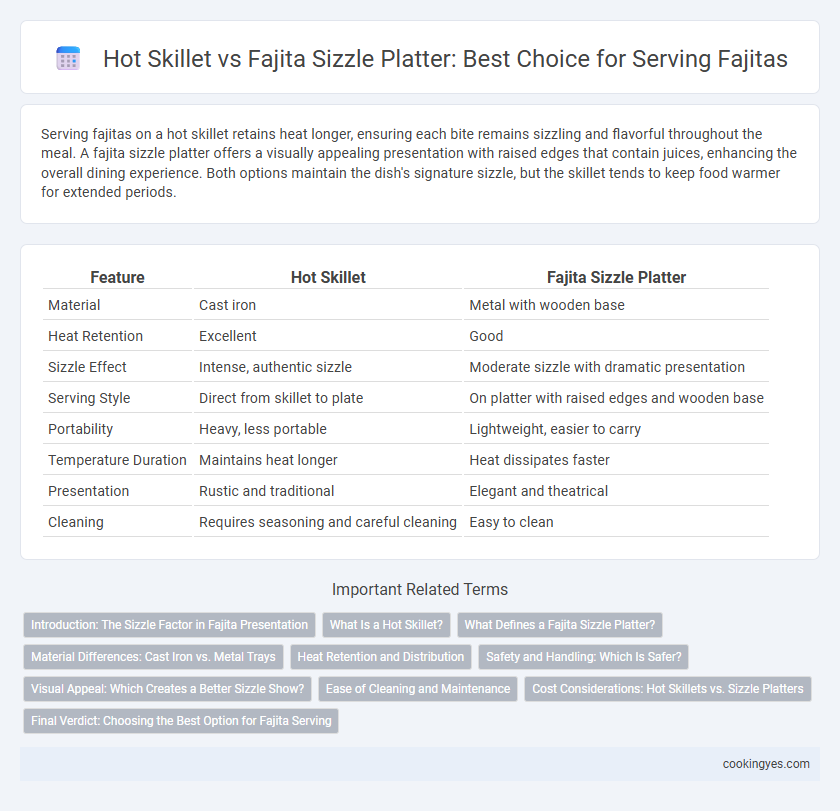 Hot Skillet vs Fajita Sizzle Platter: Best Choice for Serving Fajitas

Serving fajitas on a hot skillet retains heat longer, ensuring each bite remains sizzling and flavorful throughout the meal. A fajita sizzle platter offers a visually appealing presentation with raised edges that contain juices, enhancing the overall dining experience. Both options maintain the dish's signature sizzle, but the skillet tends to keep food warmer for extended periods.

| Feature | Hot Skillet | Fajita Sizzle Platter |
|---|---|---|
| Material | Cast iron | Metal with wooden base |
| Heat Retention | Excellent | Good |
| Sizzle Effect | Intense, authentic sizzle | Moderate sizzle with dramatic presentation |
| Serving Style | Direct from skillet to plate | On platter with raised edges and wooden base |
| Portability | Heavy, less portable | Lightweight, easier to carry |
| Temperature Duration | Maintains heat longer | Heat dissipates faster |
| Presentation | Rustic and traditional | Elegant and theatrical |
| Cleaning | Requires seasoning and careful cleaning | Easy to clean |

Important Related Terms

Introduction: The Sizzle Factor in Fajita Presentation
What Is a Hot Skillet?
What Defines a Fajita Sizzle Platter?
Material Differences: Cast Iron vs. Metal Trays
Heat Retention and Distribution
Safety and Handling: Which Is Safer?
Visual Appeal: Which Creates a Better Sizzle Show?
Ease of Cleaning and Maintenance
Cost Considerations: Hot Skillets vs. Sizzle Platters
Final Verdict: Choosing the Best Option for Fajita Serving

cookingyes.com