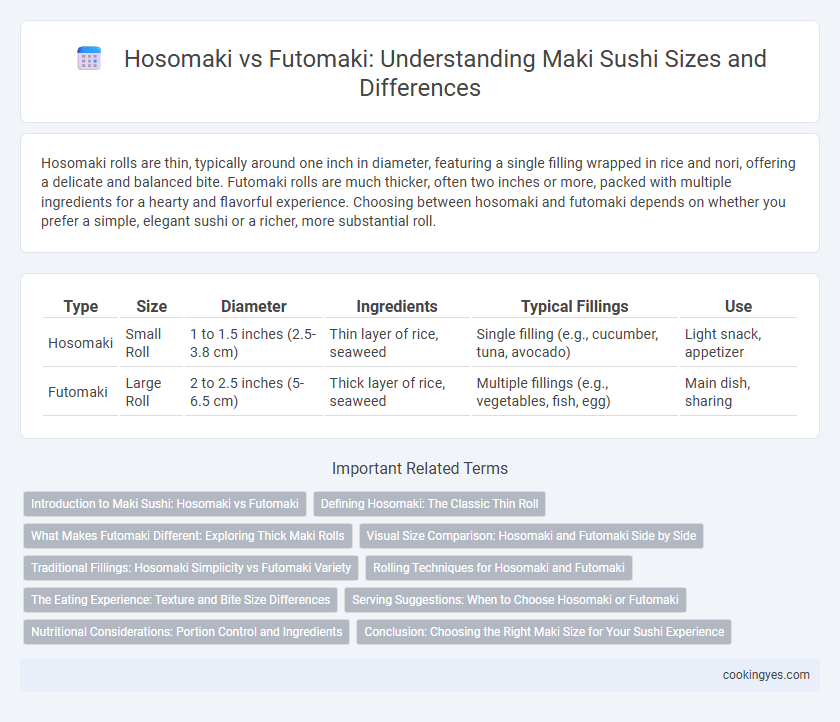 Hosomaki vs Futomaki: Understanding Maki Sushi Sizes and Differences

Hosomaki rolls are thin, typically around one inch in diameter, featuring a single filling wrapped in rice and nori, offering a delicate and balanced bite. Futomaki rolls are much thicker, often two inches or more, packed with multiple ingredients for a hearty and flavorful experience. Choosing between hosomaki and futomaki depends on whether you prefer a simple, elegant sushi or a richer, more substantial roll.

| Type | Size | Diameter | Ingredients | Typical Fillings | Use |
|---|---|---|---|---|---|
| Hosomaki | Small Roll | 1 to 1.5 inches (2.5-3.8 cm) | Thin layer of rice, seaweed | Single filling (e.g., cucumber, tuna, avocado) | Light snack, appetizer |
| Futomaki | Large Roll | 2 to 2.5 inches (5-6.5 cm) | Thick layer of rice, seaweed | Multiple fillings (e.g., vegetables, fish, egg) | Main dish, sharing |

Important Related Terms

Introduction to Maki Sushi: Hosomaki vs Futomaki

Defining Hosomaki: The Classic Thin Roll

What Makes Futomaki Different: Exploring Thick Maki Rolls

Visual Size Comparison: Hosomaki and Futomaki Side by Side

Traditional Fillings: Hosomaki Simplicity vs Futomaki Variety

Rolling Techniques for Hosomaki and Futomaki

The Eating Experience: Texture and Bite Size Differences

Serving Suggestions: When to Choose Hosomaki or Futomaki

Nutritional Considerations: Portion Control and Ingredients

Conclusion: Choosing the Right Maki Size for Your Sushi Experience

cookingyes.com