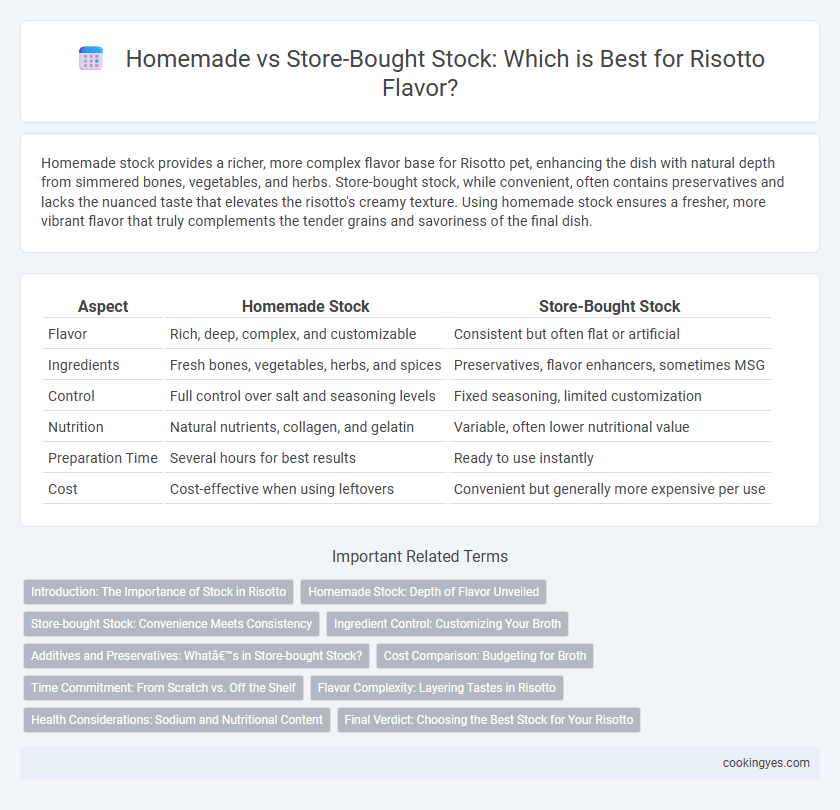 Homemade vs Store-Bought Stock: Which is Best for Risotto Flavor?

Homemade stock provides a richer, more complex flavor base for Risotto pet, enhancing the dish with natural depth from simmered bones, vegetables, and herbs. Store-bought stock, while convenient, often contains preservatives and lacks the nuanced taste that elevates the risotto's creamy texture. Using homemade stock ensures a fresher, more vibrant flavor that truly complements the tender grains and savoriness of the final dish.

| Aspect | Homemade Stock | Store-Bought Stock |
|---|---|---|
| Flavor | Rich, deep, complex, and customizable | Consistent but often flat or artificial |
| Ingredients | Fresh bones, vegetables, herbs, and spices | Preservatives, flavor enhancers, sometimes MSG |
| Control | Full control over salt and seasoning levels | Fixed seasoning, limited customization |
| Nutrition | Natural nutrients, collagen, and gelatin | Variable, often lower nutritional value |
| Preparation Time | Several hours for best results | Ready to use instantly |
| Cost | Cost-effective when using leftovers | Convenient but generally more expensive per use |

Important Related Terms

Introduction: The Importance of Stock in Risotto
Homemade Stock: Depth of Flavor Unveiled
Store-bought Stock: Convenience Meets Consistency
Ingredient Control: Customizing Your Broth
Additives and Preservatives: Whatâ€™s in Store-bought Stock?
Cost Comparison: Budgeting for Broth
Time Commitment: From Scratch vs. Off the Shelf
Flavor Complexity: Layering Tastes in Risotto
Health Considerations: Sodium and Nutritional Content
Final Verdict: Choosing the Best Stock for Your Risotto

cookingyes.com