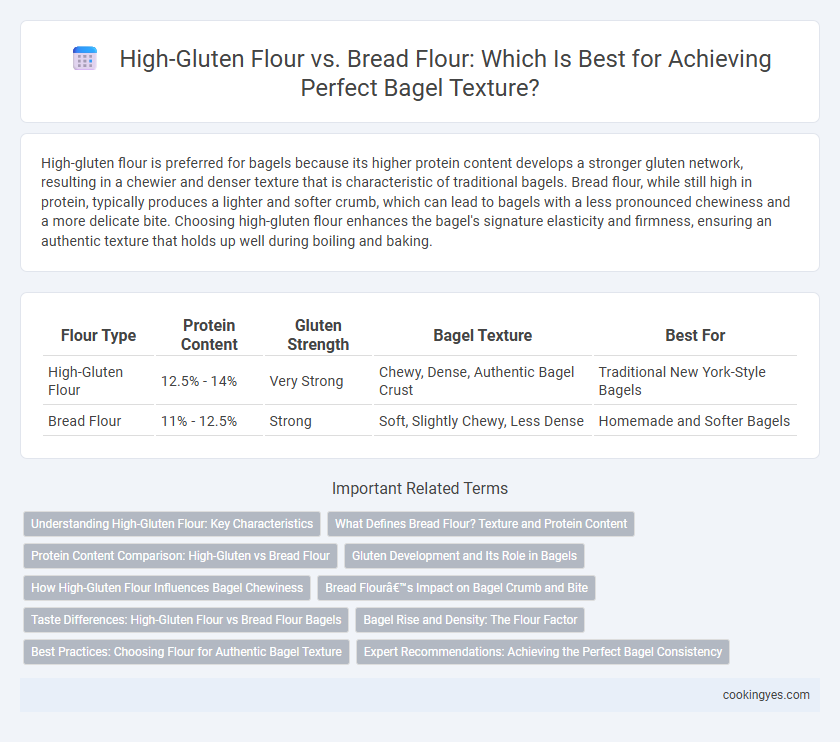 High-Gluten Flour vs. Bread Flour: Which Is Best for Achieving Perfect Bagel Texture?

High-gluten flour is preferred for bagels because its higher protein content develops a stronger gluten network, resulting in a chewier and denser texture that is characteristic of traditional bagels. Bread flour, while still high in protein, typically produces a lighter and softer crumb, which can lead to bagels with a less pronounced chewiness and a more delicate bite. Choosing high-gluten flour enhances the bagel's signature elasticity and firmness, ensuring an authentic texture that holds up well during boiling and baking.

| Flour Type | Protein Content | Gluten Strength | Bagel Texture | Best For |
|---|---|---|---|---|
| High-Gluten Flour | 12.5% - 14% | Very Strong | Chewy, Dense, Authentic Bagel Crust | Traditional New York-Style Bagels |
| Bread Flour | 11% - 12.5% | Strong | Soft, Slightly Chewy, Less Dense | Homemade and Softer Bagels |

Important Related Terms

Understanding High-Gluten Flour: Key Characteristics

What Defines Bread Flour? Texture and Protein Content

Protein Content Comparison: High-Gluten vs Bread Flour

Gluten Development and Its Role in Bagels

How High-Gluten Flour Influences Bagel Chewiness

Bread Flourâ€™s Impact on Bagel Crumb and Bite

Taste Differences: High-Gluten Flour vs Bread Flour Bagels

Bagel Rise and Density: The Flour Factor

Best Practices: Choosing Flour for Authentic Bagel Texture

Expert Recommendations: Achieving the Perfect Bagel Consistency

cookingyes.com