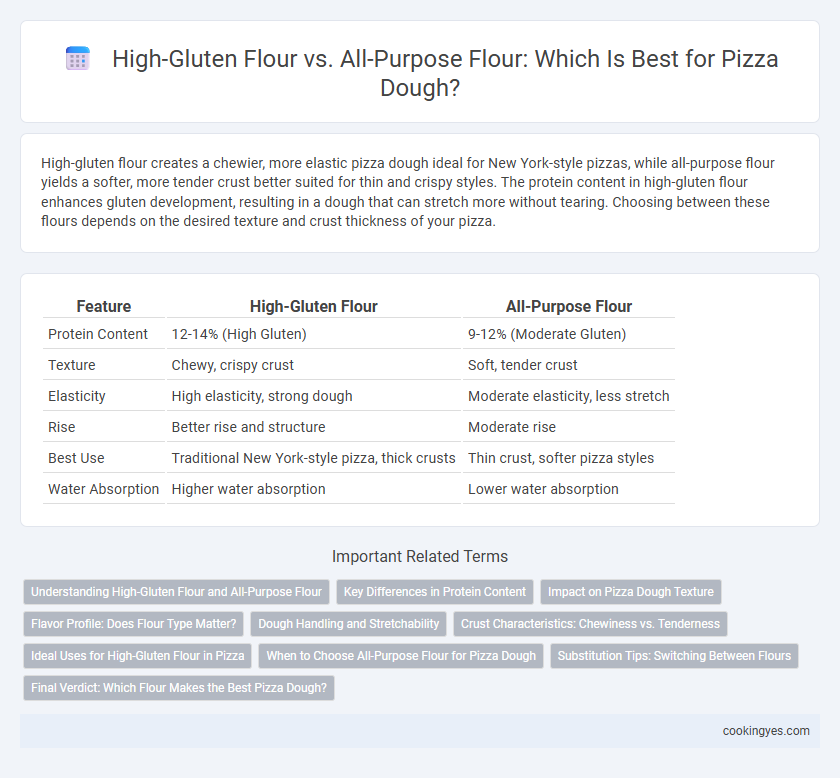 High-Gluten Flour vs. All-Purpose Flour: Which Is Best for Pizza Dough?

High-gluten flour creates a chewier, more elastic pizza dough ideal for New York-style pizzas, while all-purpose flour yields a softer, more tender crust better suited for thin and crispy styles. The protein content in high-gluten flour enhances gluten development, resulting in a dough that can stretch more without tearing. Choosing between these flours depends on the desired texture and crust thickness of your pizza.

| Feature | High-Gluten Flour | All-Purpose Flour |
|---|---|---|
| Protein Content | 12-14% (High Gluten) | 9-12% (Moderate Gluten) |
| Texture | Chewy, crispy crust | Soft, tender crust |
| Elasticity | High elasticity, strong dough | Moderate elasticity, less stretch |
| Rise | Better rise and structure | Moderate rise |
| Best Use | Traditional New York-style pizza, thick crusts | Thin crust, softer pizza styles |
| Water Absorption | Higher water absorption | Lower water absorption |

Important Related Terms

Understanding High-Gluten Flour and All-Purpose Flour
Key Differences in Protein Content
Impact on Pizza Dough Texture
Flavor Profile: Does Flour Type Matter?
Dough Handling and Stretchability
Crust Characteristics: Chewiness vs. Tenderness
Ideal Uses for High-Gluten Flour in Pizza
When to Choose All-Purpose Flour for Pizza Dough
Substitution Tips: Switching Between Flours
Final Verdict: Which Flour Makes the Best Pizza Dough?

cookingyes.com