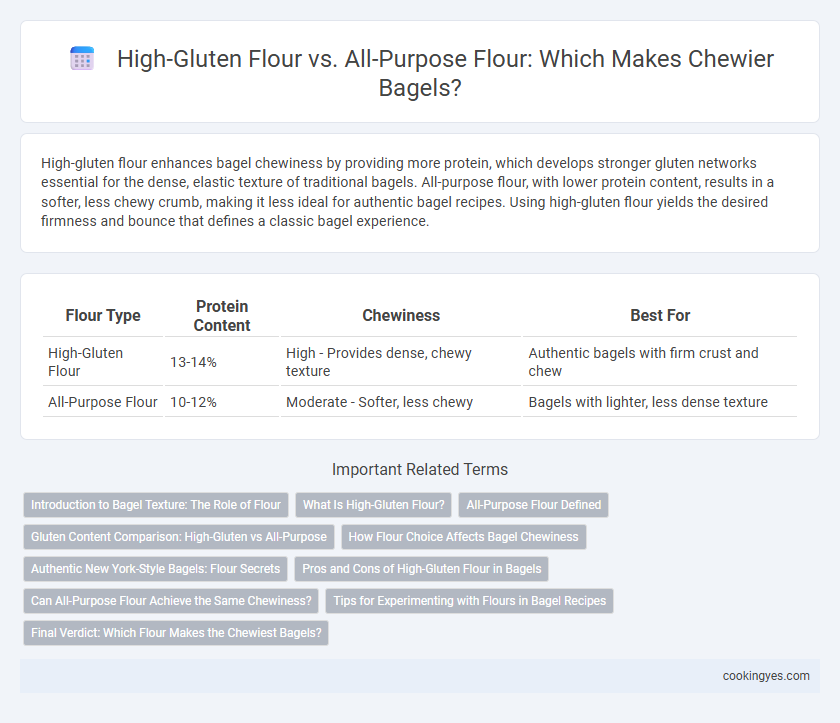 High-Gluten Flour vs. All-Purpose Flour: Which Makes Chewier Bagels?

High-gluten flour enhances bagel chewiness by providing more protein, which develops stronger gluten networks essential for the dense, elastic texture of traditional bagels. All-purpose flour, with lower protein content, results in a softer, less chewy crumb, making it less ideal for authentic bagel recipes. Using high-gluten flour yields the desired firmness and bounce that defines a classic bagel experience.

| Flour Type | Protein Content | Chewiness | Best For |
|---|---|---|---|
| High-Gluten Flour | 13-14% | High - Provides dense, chewy texture | Authentic bagels with firm crust and chew |
| All-Purpose Flour | 10-12% | Moderate - Softer, less chewy | Bagels with lighter, less dense texture |

Important Related Terms

Introduction to Bagel Texture: The Role of Flour
What Is High-Gluten Flour?
All-Purpose Flour Defined
Gluten Content Comparison: High-Gluten vs All-Purpose
How Flour Choice Affects Bagel Chewiness
Authentic New York-Style Bagels: Flour Secrets
Pros and Cons of High-Gluten Flour in Bagels
Can All-Purpose Flour Achieve the Same Chewiness?
Tips for Experimenting with Flours in Bagel Recipes
Final Verdict: Which Flour Makes the Chewiest Bagels?

cookingyes.com