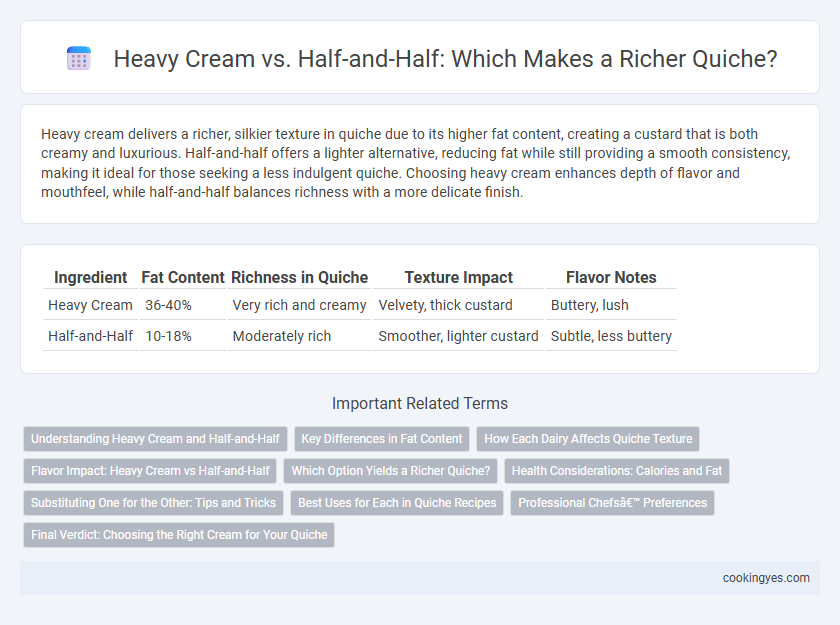 Heavy Cream vs. Half-and-Half: Which Makes a Richer Quiche?

Heavy cream delivers a richer, silkier texture in quiche due to its higher fat content, creating a custard that is both creamy and luxurious. Half-and-half offers a lighter alternative, reducing fat while still providing a smooth consistency, making it ideal for those seeking a less indulgent quiche. Choosing heavy cream enhances depth of flavor and mouthfeel, while half-and-half balances richness with a more delicate finish.

| Ingredient | Fat Content | Richness in Quiche | Texture Impact | Flavor Notes |
|---|---|---|---|---|
| Heavy Cream | 36-40% | Very rich and creamy | Velvety, thick custard | Buttery, lush |
| Half-and-Half | 10-18% | Moderately rich | Smoother, lighter custard | Subtle, less buttery |

Important Related Terms

Understanding Heavy Cream and Half-and-Half

Key Differences in Fat Content

How Each Dairy Affects Quiche Texture

Flavor Impact: Heavy Cream vs Half-and-Half

Which Option Yields a Richer Quiche?

Health Considerations: Calories and Fat

Substituting One for the Other: Tips and Tricks

Best Uses for Each in Quiche Recipes

Professional Chefsâ€™ Preferences

Final Verdict: Choosing the Right Cream for Your Quiche

cookingyes.com