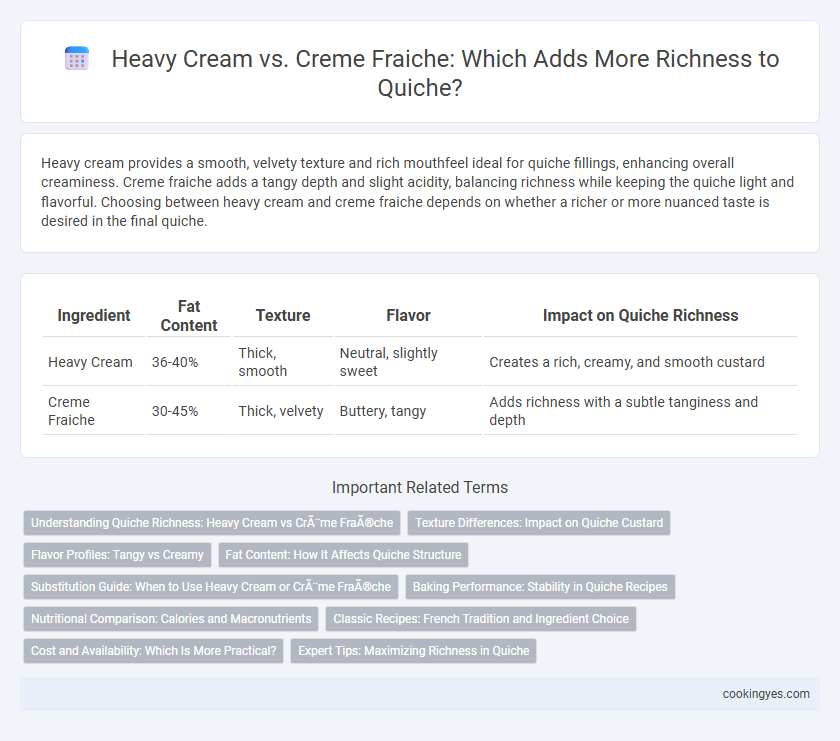 Heavy Cream vs. Creme Fraiche: Which Adds More Richness to Quiche?

Heavy cream provides a smooth, velvety texture and rich mouthfeel ideal for quiche fillings, enhancing overall creaminess. Creme fraiche adds a tangy depth and slight acidity, balancing richness while keeping the quiche light and flavorful. Choosing between heavy cream and creme fraiche depends on whether a richer or more nuanced taste is desired in the final quiche.

| Ingredient | Fat Content | Texture | Flavor | Impact on Quiche Richness |
|---|---|---|---|---|
| Heavy Cream | 36-40% | Thick, smooth | Neutral, slightly sweet | Creates a rich, creamy, and smooth custard |
| Creme Fraiche | 30-45% | Thick, velvety | Buttery, tangy | Adds richness with a subtle tanginess and depth |

Important Related Terms

Understanding Quiche Richness: Heavy Cream vs CrÃ¨me FraÃ®che

Texture Differences: Impact on Quiche Custard

Flavor Profiles: Tangy vs Creamy

Fat Content: How It Affects Quiche Structure

Substitution Guide: When to Use Heavy Cream or CrÃ¨me FraÃ®che

Baking Performance: Stability in Quiche Recipes

Nutritional Comparison: Calories and Macronutrients

Classic Recipes: French Tradition and Ingredient Choice

Cost and Availability: Which Is More Practical?

Expert Tips: Maximizing Richness in Quiche

cookingyes.com