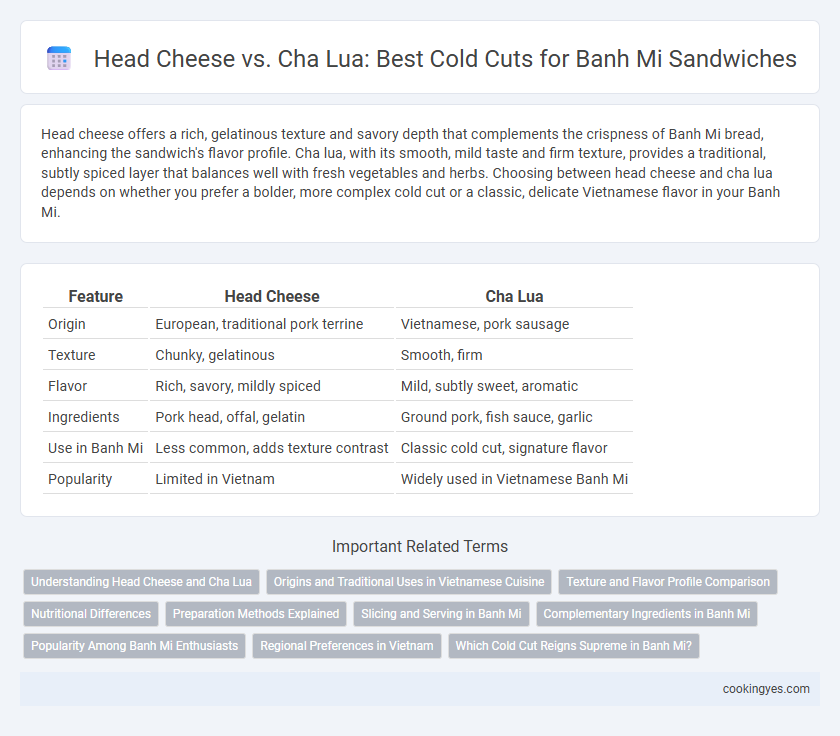 Head Cheese vs. Cha Lua: Best Cold Cuts for Banh Mi Sandwiches

Head cheese offers a rich, gelatinous texture and savory depth that complements the crispness of Banh Mi bread, enhancing the sandwich's flavor profile. Cha lua, with its smooth, mild taste and firm texture, provides a traditional, subtly spiced layer that balances well with fresh vegetables and herbs. Choosing between head cheese and cha lua depends on whether you prefer a bolder, more complex cold cut or a classic, delicate Vietnamese flavor in your Banh Mi.

| Feature | Head Cheese | Cha Lua |
|---|---|---|
| Origin | European, traditional pork terrine | Vietnamese, pork sausage |
| Texture | Chunky, gelatinous | Smooth, firm |
| Flavor | Rich, savory, mildly spiced | Mild, subtly sweet, aromatic |
| Ingredients | Pork head, offal, gelatin | Ground pork, fish sauce, garlic |
| Use in Banh Mi | Less common, adds texture contrast | Classic cold cut, signature flavor |
| Popularity | Limited in Vietnam | Widely used in Vietnamese Banh Mi |

Important Related Terms

Understanding Head Cheese and Cha Lua
Origins and Traditional Uses in Vietnamese Cuisine
Texture and Flavor Profile Comparison
Nutritional Differences
Preparation Methods Explained
Slicing and Serving in Banh Mi
Complementary Ingredients in Banh Mi
Popularity Among Banh Mi Enthusiasts
Regional Preferences in Vietnam
Which Cold Cut Reigns Supreme in Banh Mi?

cookingyes.com