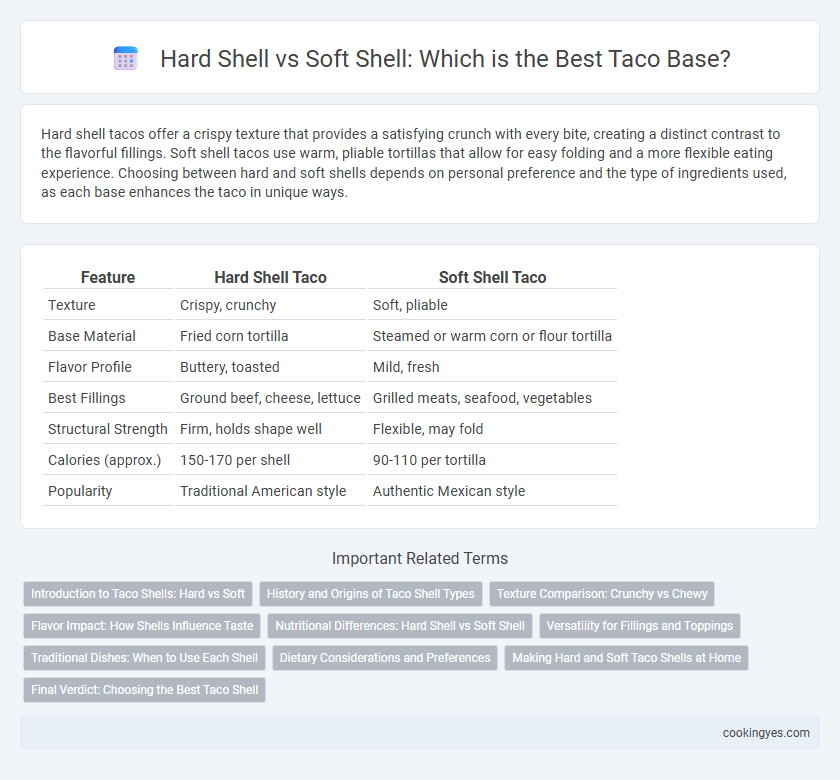 Hard Shell vs Soft Shell: Which is the Best Taco Base?

Hard shell tacos offer a crispy texture that provides a satisfying crunch with every bite, creating a distinct contrast to the flavorful fillings. Soft shell tacos use warm, pliable tortillas that allow for easy folding and a more flexible eating experience. Choosing between hard and soft shells depends on personal preference and the type of ingredients used, as each base enhances the taco in unique ways.

| Feature | Hard Shell Taco | Soft Shell Taco |
|---|---|---|
| Texture | Crispy, crunchy | Soft, pliable |
| Base Material | Fried corn tortilla | Steamed or warm corn or flour tortilla |
| Flavor Profile | Buttery, toasted | Mild, fresh |
| Best Fillings | Ground beef, cheese, lettuce | Grilled meats, seafood, vegetables |
| Structural Strength | Firm, holds shape well | Flexible, may fold |
| Calories (approx.) | 150-170 per shell | 90-110 per tortilla |
| Popularity | Traditional American style | Authentic Mexican style |

Important Related Terms

Introduction to Taco Shells: Hard vs Soft
History and Origins of Taco Shell Types
Texture Comparison: Crunchy vs Chewy
Flavor Impact: How Shells Influence Taste
Nutritional Differences: Hard Shell vs Soft Shell
Versatility for Fillings and Toppings
Traditional Dishes: When to Use Each Shell
Dietary Considerations and Preferences
Making Hard and Soft Taco Shells at Home
Final Verdict: Choosing the Best Taco Shell

cookingyes.com