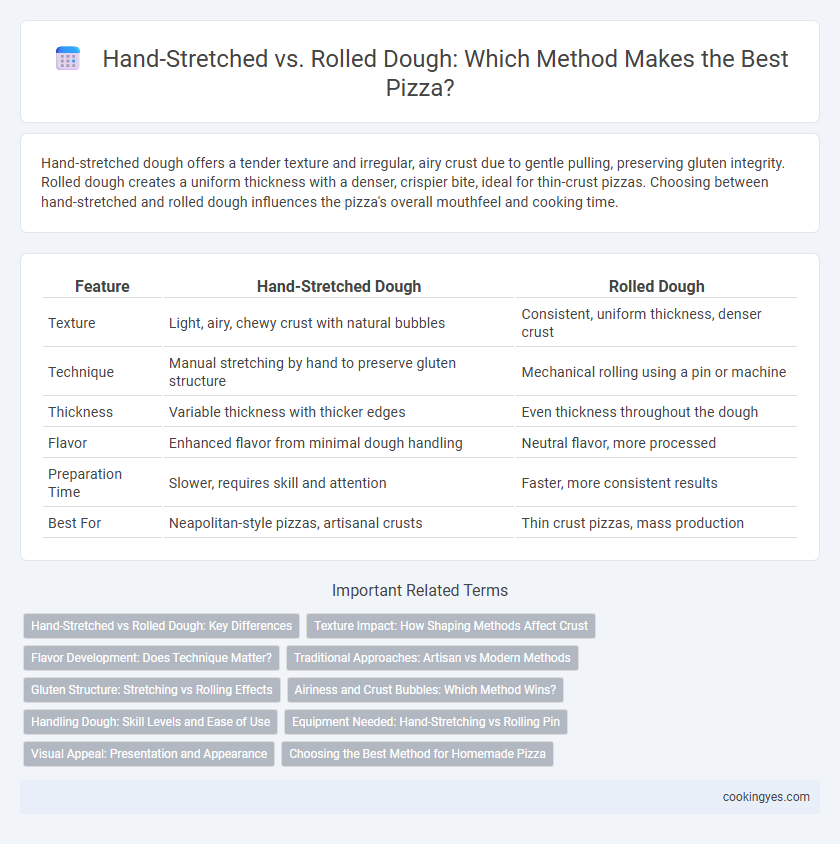 Hand-Stretched vs. Rolled Dough: Which Method Makes the Best Pizza?

Hand-stretched dough offers a tender texture and irregular, airy crust due to gentle pulling, preserving gluten integrity. Rolled dough creates a uniform thickness with a denser, crispier bite, ideal for thin-crust pizzas. Choosing between hand-stretched and rolled dough influences the pizza's overall mouthfeel and cooking time.

| Feature | Hand-Stretched Dough | Rolled Dough |
|---|---|---|
| Texture | Light, airy, chewy crust with natural bubbles | Consistent, uniform thickness, denser crust |
| Technique | Manual stretching by hand to preserve gluten structure | Mechanical rolling using a pin or machine |
| Thickness | Variable thickness with thicker edges | Even thickness throughout the dough |
| Flavor | Enhanced flavor from minimal dough handling | Neutral flavor, more processed |
| Preparation Time | Slower, requires skill and attention | Faster, more consistent results |
| Best For | Neapolitan-style pizzas, artisanal crusts | Thin crust pizzas, mass production |

Important Related Terms

Hand-Stretched vs Rolled Dough: Key Differences
Texture Impact: How Shaping Methods Affect Crust
Flavor Development: Does Technique Matter?
Traditional Approaches: Artisan vs Modern Methods
Gluten Structure: Stretching vs Rolling Effects
Airiness and Crust Bubbles: Which Method Wins?
Handling Dough: Skill Levels and Ease of Use
Equipment Needed: Hand-Stretching vs Rolling Pin
Visual Appeal: Presentation and Appearance
Choosing the Best Method for Homemade Pizza

cookingyes.com