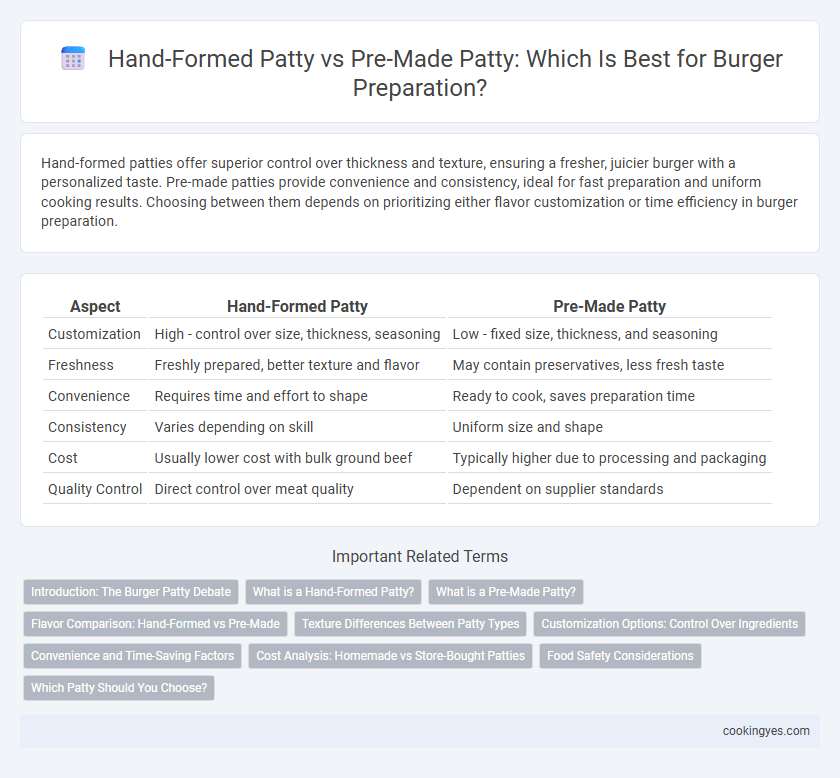 Hand-Formed Patty vs Pre-Made Patty: Which Is Best for Burger Preparation?

Hand-formed patties offer superior control over thickness and texture, ensuring a fresher, juicier burger with a personalized taste. Pre-made patties provide convenience and consistency, ideal for fast preparation and uniform cooking results. Choosing between them depends on prioritizing either flavor customization or time efficiency in burger preparation.

| Aspect | Hand-Formed Patty | Pre-Made Patty |
|---|---|---|
| Customization | High - control over size, thickness, seasoning | Low - fixed size, thickness, and seasoning |
| Freshness | Freshly prepared, better texture and flavor | May contain preservatives, less fresh taste |
| Convenience | Requires time and effort to shape | Ready to cook, saves preparation time |
| Consistency | Varies depending on skill | Uniform size and shape |
| Cost | Usually lower cost with bulk ground beef | Typically higher due to processing and packaging |
| Quality Control | Direct control over meat quality | Dependent on supplier standards |

Important Related Terms

Introduction: The Burger Patty Debate
What is a Hand-Formed Patty?
What is a Pre-Made Patty?
Flavor Comparison: Hand-Formed vs Pre-Made
Texture Differences Between Patty Types
Customization Options: Control Over Ingredients
Convenience and Time-Saving Factors
Cost Analysis: Homemade vs Store-Bought Patties
Food Safety Considerations
Which Patty Should You Choose?

cookingyes.com