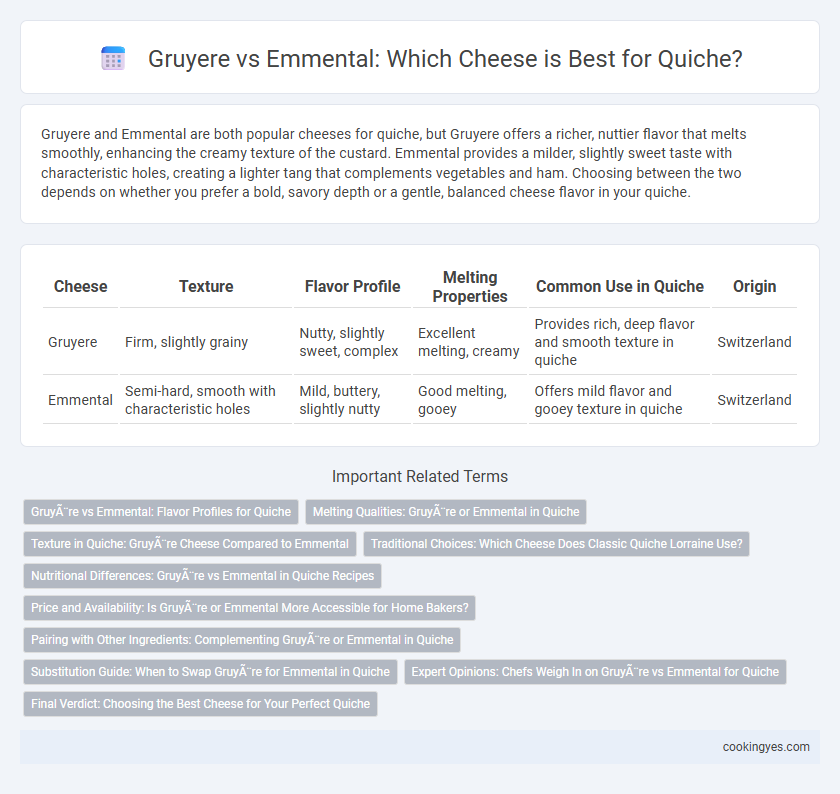 Gruyere vs Emmental: Which Cheese is Best for Quiche?

Gruyere and Emmental are both popular cheeses for quiche, but Gruyere offers a richer, nuttier flavor that melts smoothly, enhancing the creamy texture of the custard. Emmental provides a milder, slightly sweet taste with characteristic holes, creating a lighter tang that complements vegetables and ham. Choosing between the two depends on whether you prefer a bold, savory depth or a gentle, balanced cheese flavor in your quiche.

| Cheese | Texture | Flavor Profile | Melting Properties | Common Use in Quiche | Origin |
|---|---|---|---|---|---|
| Gruyere | Firm, slightly grainy | Nutty, slightly sweet, complex | Excellent melting, creamy | Provides rich, deep flavor and smooth texture in quiche | Switzerland |
| Emmental | Semi-hard, smooth with characteristic holes | Mild, buttery, slightly nutty | Good melting, gooey | Offers mild flavor and gooey texture in quiche | Switzerland |

Important Related Terms

GruyÃ¨re vs Emmental: Flavor Profiles for Quiche

Melting Qualities: GruyÃ¨re or Emmental in Quiche

Texture in Quiche: GruyÃ¨re Cheese Compared to Emmental

Traditional Choices: Which Cheese Does Classic Quiche Lorraine Use?

Nutritional Differences: GruyÃ¨re vs Emmental in Quiche Recipes

Price and Availability: Is GruyÃ¨re or Emmental More Accessible for Home Bakers?

Pairing with Other Ingredients: Complementing GruyÃ¨re or Emmental in Quiche

Substitution Guide: When to Swap GruyÃ¨re for Emmental in Quiche

Expert Opinions: Chefs Weigh In on GruyÃ¨re vs Emmental for Quiche

Final Verdict: Choosing the Best Cheese for Your Perfect Quiche

cookingyes.com