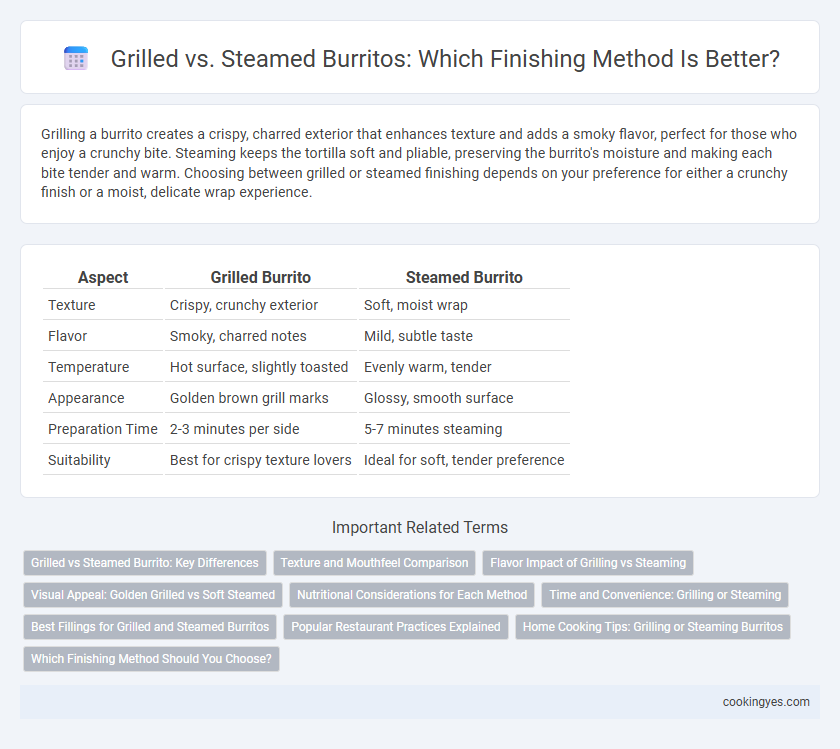 Grilled vs. Steamed Burritos: Which Finishing Method Is Better?

Grilling a burrito creates a crispy, charred exterior that enhances texture and adds a smoky flavor, perfect for those who enjoy a crunchy bite. Steaming keeps the tortilla soft and pliable, preserving the burrito's moisture and making each bite tender and warm. Choosing between grilled or steamed finishing depends on your preference for either a crunchy finish or a moist, delicate wrap experience.

| Aspect | Grilled Burrito | Steamed Burrito |
|---|---|---|
| Texture | Crispy, crunchy exterior | Soft, moist wrap |
| Flavor | Smoky, charred notes | Mild, subtle taste |
| Temperature | Hot surface, slightly toasted | Evenly warm, tender |
| Appearance | Golden brown grill marks | Glossy, smooth surface |
| Preparation Time | 2-3 minutes per side | 5-7 minutes steaming |
| Suitability | Best for crispy texture lovers | Ideal for soft, tender preference |

Important Related Terms

Grilled vs Steamed Burrito: Key Differences
Texture and Mouthfeel Comparison
Flavor Impact of Grilling vs Steaming
Visual Appeal: Golden Grilled vs Soft Steamed
Nutritional Considerations for Each Method
Time and Convenience: Grilling or Steaming
Best Fillings for Grilled and Steamed Burritos
Popular Restaurant Practices Explained
Home Cooking Tips: Grilling or Steaming Burritos
Which Finishing Method Should You Choose?

cookingyes.com