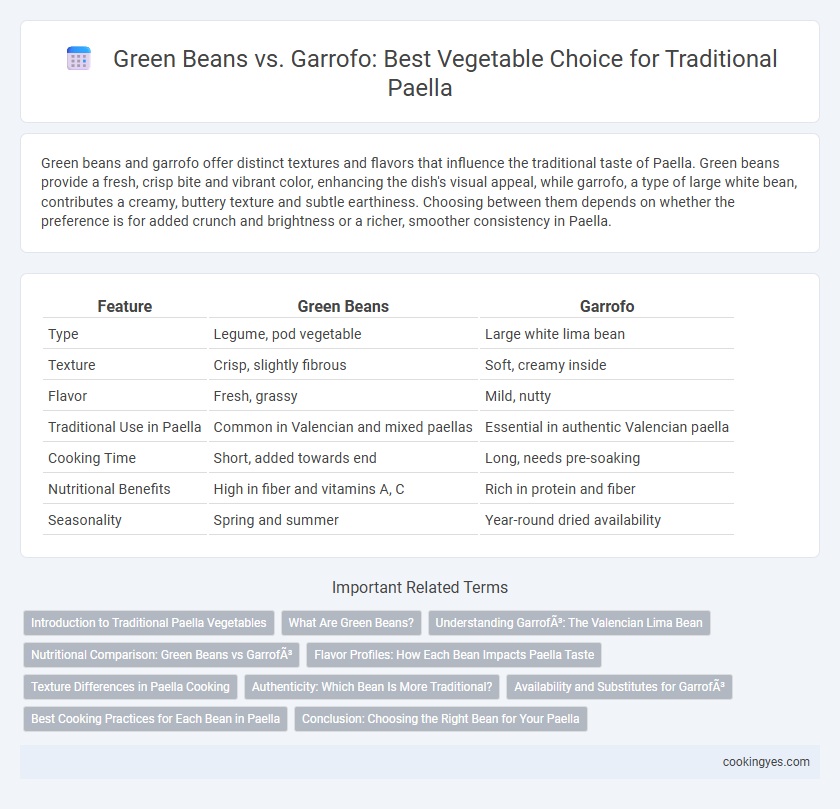 Green Beans vs. Garrofo: Best Vegetable Choice for Traditional Paella

Green beans and garrofo offer distinct textures and flavors that influence the traditional taste of Paella. Green beans provide a fresh, crisp bite and vibrant color, enhancing the dish's visual appeal, while garrofo, a type of large white bean, contributes a creamy, buttery texture and subtle earthiness. Choosing between them depends on whether the preference is for added crunch and brightness or a richer, smoother consistency in Paella.

| Feature | Green Beans | Garrofo |
|---|---|---|
| Type | Legume, pod vegetable | Large white lima bean |
| Texture | Crisp, slightly fibrous | Soft, creamy inside |
| Flavor | Fresh, grassy | Mild, nutty |
| Traditional Use in Paella | Common in Valencian and mixed paellas | Essential in authentic Valencian paella |
| Cooking Time | Short, added towards end | Long, needs pre-soaking |
| Nutritional Benefits | High in fiber and vitamins A, C | Rich in protein and fiber |
| Seasonality | Spring and summer | Year-round dried availability |

Important Related Terms

Introduction to Traditional Paella Vegetables
What Are Green Beans?
Understanding GarrofÃ³: The Valencian Lima Bean
Nutritional Comparison: Green Beans vs GarrofÃ³
Flavor Profiles: How Each Bean Impacts Paella Taste
Texture Differences in Paella Cooking
Authenticity: Which Bean Is More Traditional?
Availability and Substitutes for GarrofÃ³
Best Cooking Practices for Each Bean in Paella
Conclusion: Choosing the Right Bean for Your Paella

cookingyes.com