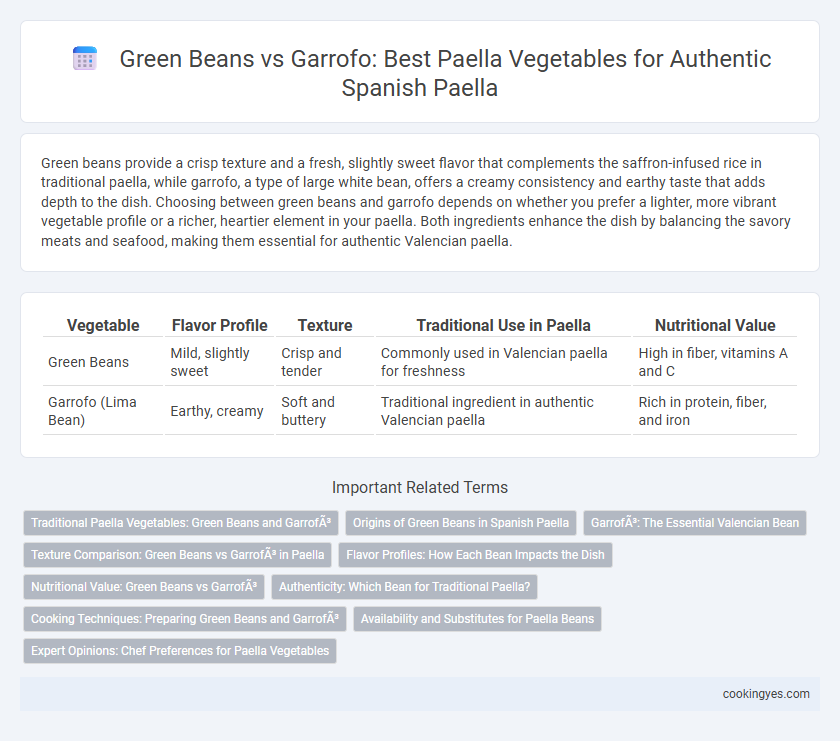 Green Beans vs Garrofo: Best Paella Vegetables for Authentic Spanish Paella

Green beans provide a crisp texture and a fresh, slightly sweet flavor that complements the saffron-infused rice in traditional paella, while garrofo, a type of large white bean, offers a creamy consistency and earthy taste that adds depth to the dish. Choosing between green beans and garrofo depends on whether you prefer a lighter, more vibrant vegetable profile or a richer, heartier element in your paella. Both ingredients enhance the dish by balancing the savory meats and seafood, making them essential for authentic Valencian paella.

| Vegetable | Flavor Profile | Texture | Traditional Use in Paella | Nutritional Value |
|---|---|---|---|---|
| Green Beans | Mild, slightly sweet | Crisp and tender | Commonly used in Valencian paella for freshness | High in fiber, vitamins A and C |
| Garrofo (Lima Bean) | Earthy, creamy | Soft and buttery | Traditional ingredient in authentic Valencian paella | Rich in protein, fiber, and iron |

Important Related Terms

Traditional Paella Vegetables: Green Beans and GarrofÃ³
Origins of Green Beans in Spanish Paella
GarrofÃ³: The Essential Valencian Bean
Texture Comparison: Green Beans vs GarrofÃ³ in Paella
Flavor Profiles: How Each Bean Impacts the Dish
Nutritional Value: Green Beans vs GarrofÃ³
Authenticity: Which Bean for Traditional Paella?
Cooking Techniques: Preparing Green Beans and GarrofÃ³
Availability and Substitutes for Paella Beans
Expert Opinions: Chef Preferences for Paella Vegetables

cookingyes.com