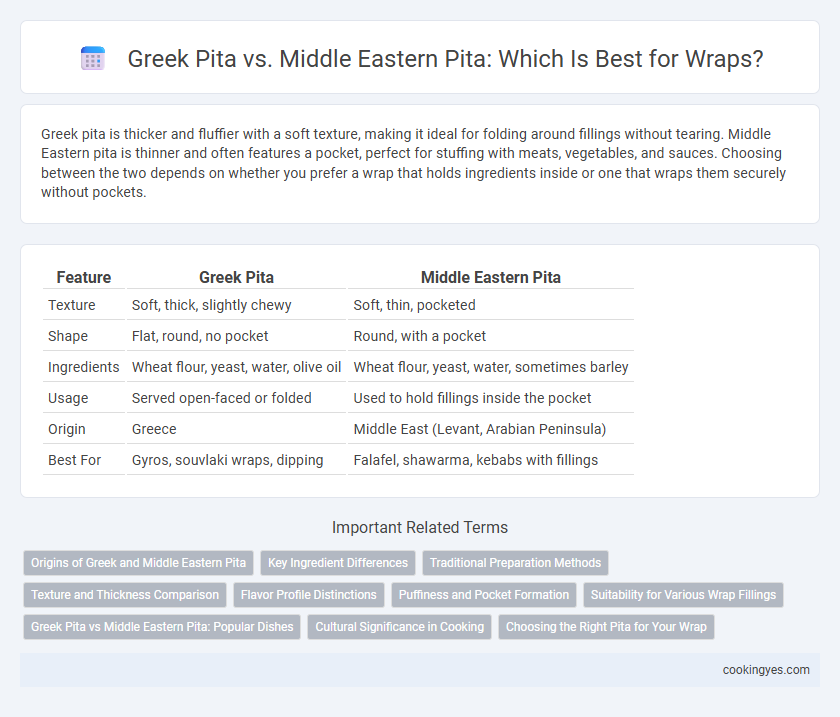 Greek Pita vs. Middle Eastern Pita: Which Is Best for Wraps?

Greek pita is thicker and fluffier with a soft texture, making it ideal for folding around fillings without tearing. Middle Eastern pita is thinner and often features a pocket, perfect for stuffing with meats, vegetables, and sauces. Choosing between the two depends on whether you prefer a wrap that holds ingredients inside or one that wraps them securely without pockets.

| Feature | Greek Pita | Middle Eastern Pita |
|---|---|---|
| Texture | Soft, thick, slightly chewy | Soft, thin, pocketed |
| Shape | Flat, round, no pocket | Round, with a pocket |
| Ingredients | Wheat flour, yeast, water, olive oil | Wheat flour, yeast, water, sometimes barley |
| Usage | Served open-faced or folded | Used to hold fillings inside the pocket |
| Origin | Greece | Middle East (Levant, Arabian Peninsula) |
| Best For | Gyros, souvlaki wraps, dipping | Falafel, shawarma, kebabs with fillings |

Important Related Terms

Origins of Greek and Middle Eastern Pita
Key Ingredient Differences
Traditional Preparation Methods
Texture and Thickness Comparison
Flavor Profile Distinctions
Puffiness and Pocket Formation
Suitability for Various Wrap Fillings
Greek Pita vs Middle Eastern Pita: Popular Dishes
Cultural Significance in Cooking
Choosing the Right Pita for Your Wrap

cookingyes.com