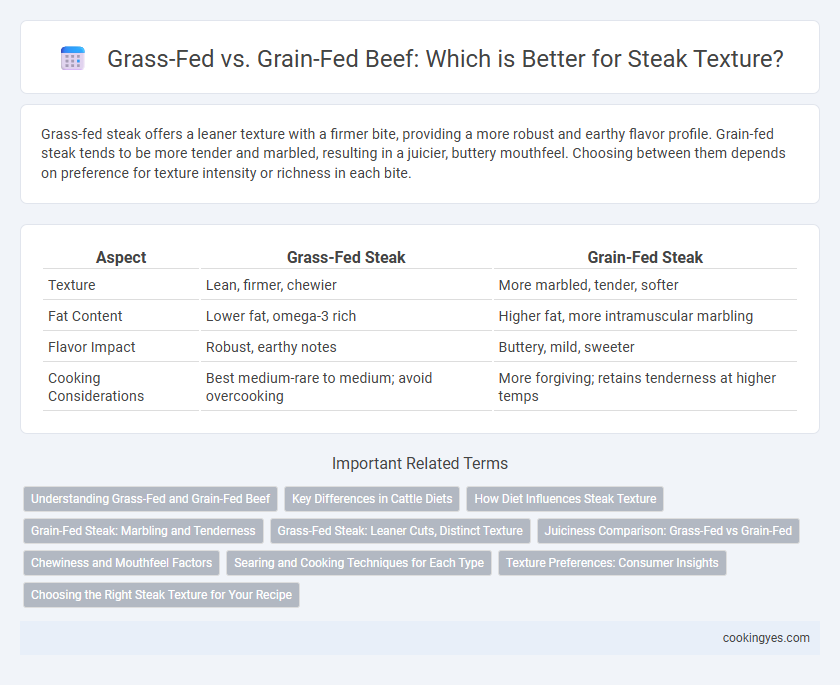 Grass-Fed vs. Grain-Fed Beef: Which is Better for Steak Texture?

Grass-fed steak offers a leaner texture with a firmer bite, providing a more robust and earthy flavor profile. Grain-fed steak tends to be more tender and marbled, resulting in a juicier, buttery mouthfeel. Choosing between them depends on preference for texture intensity or richness in each bite.

| Aspect | Grass-Fed Steak | Grain-Fed Steak |
|---|---|---|
| Texture | Lean, firmer, chewier | More marbled, tender, softer |
| Fat Content | Lower fat, omega-3 rich | Higher fat, more intramuscular marbling |
| Flavor Impact | Robust, earthy notes | Buttery, mild, sweeter |
| Cooking Considerations | Best medium-rare to medium; avoid overcooking | More forgiving; retains tenderness at higher temps |

Important Related Terms

Understanding Grass-Fed and Grain-Fed Beef

Key Differences in Cattle Diets

How Diet Influences Steak Texture

Grain-Fed Steak: Marbling and Tenderness

Grass-Fed Steak: Leaner Cuts, Distinct Texture

Juiciness Comparison: Grass-Fed vs Grain-Fed

Chewiness and Mouthfeel Factors

Searing and Cooking Techniques for Each Type

Texture Preferences: Consumer Insights

Choosing the Right Steak Texture for Your Recipe

cookingyes.com