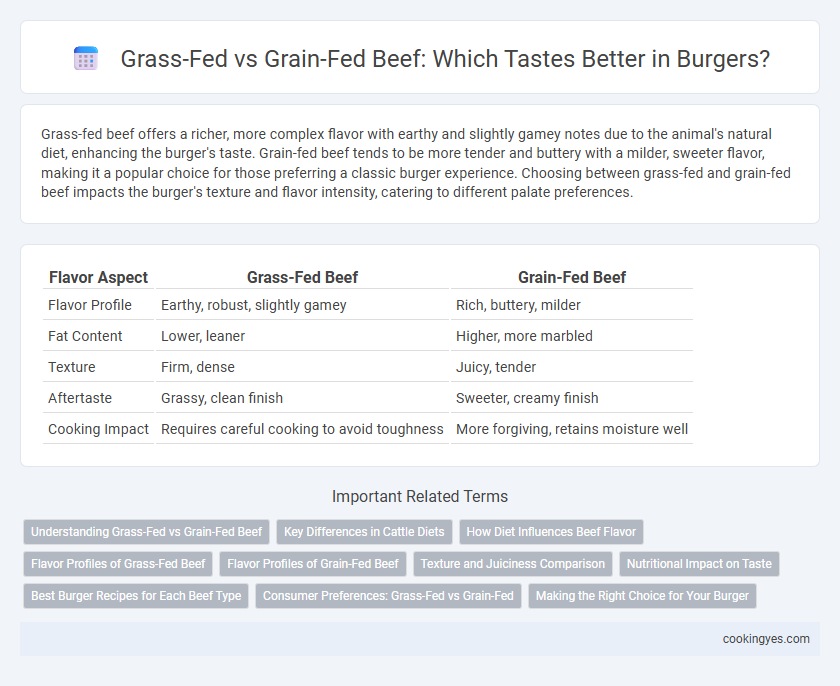 Grass-Fed vs Grain-Fed Beef: Which Tastes Better in Burgers?

Grass-fed beef offers a richer, more complex flavor with earthy and slightly gamey notes due to the animal's natural diet, enhancing the burger's taste. Grain-fed beef tends to be more tender and buttery with a milder, sweeter flavor, making it a popular choice for those preferring a classic burger experience. Choosing between grass-fed and grain-fed beef impacts the burger's texture and flavor intensity, catering to different palate preferences.

| Flavor Aspect | Grass-Fed Beef | Grain-Fed Beef |
|---|---|---|
| Flavor Profile | Earthy, robust, slightly gamey | Rich, buttery, milder |
| Fat Content | Lower, leaner | Higher, more marbled |
| Texture | Firm, dense | Juicy, tender |
| Aftertaste | Grassy, clean finish | Sweeter, creamy finish |
| Cooking Impact | Requires careful cooking to avoid toughness | More forgiving, retains moisture well |

Important Related Terms

Understanding Grass-Fed vs Grain-Fed Beef
Key Differences in Cattle Diets
How Diet Influences Beef Flavor
Flavor Profiles of Grass-Fed Beef
Flavor Profiles of Grain-Fed Beef
Texture and Juiciness Comparison
Nutritional Impact on Taste
Best Burger Recipes for Each Beef Type
Consumer Preferences: Grass-Fed vs Grain-Fed
Making the Right Choice for Your Burger

cookingyes.com