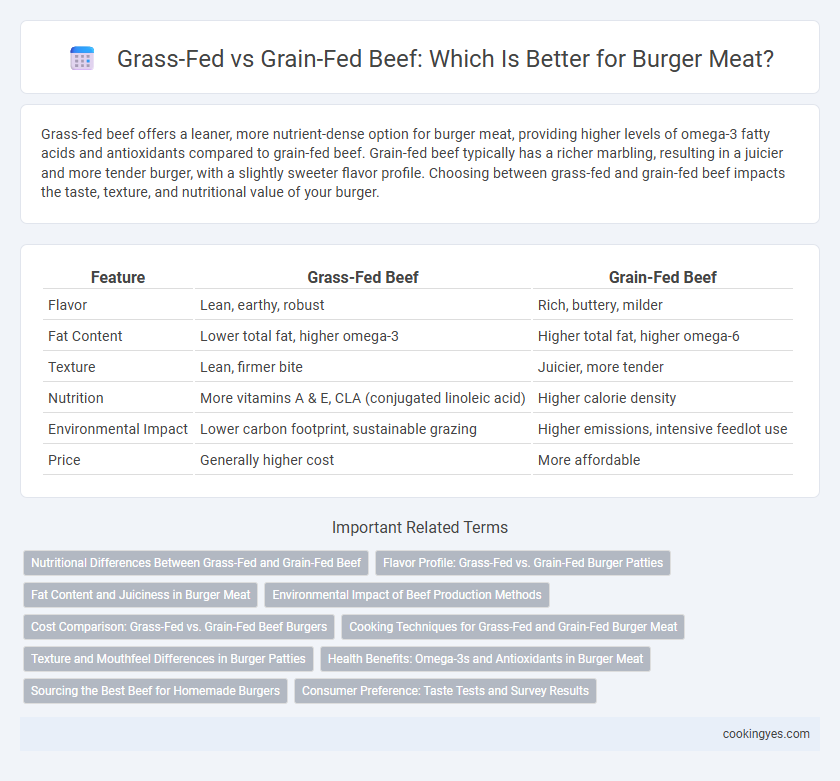 Grass-Fed vs Grain-Fed Beef: Which Is Better for Burger Meat?

Grass-fed beef offers a leaner, more nutrient-dense option for burger meat, providing higher levels of omega-3 fatty acids and antioxidants compared to grain-fed beef. Grain-fed beef typically has a richer marbling, resulting in a juicier and more tender burger, with a slightly sweeter flavor profile. Choosing between grass-fed and grain-fed beef impacts the taste, texture, and nutritional value of your burger.

| Feature | Grass-Fed Beef | Grain-Fed Beef |
|---|---|---|
| Flavor | Lean, earthy, robust | Rich, buttery, milder |
| Fat Content | Lower total fat, higher omega-3 | Higher total fat, higher omega-6 |
| Texture | Lean, firmer bite | Juicier, more tender |
| Nutrition | More vitamins A & E, CLA (conjugated linoleic acid) | Higher calorie density |
| Environmental Impact | Lower carbon footprint, sustainable grazing | Higher emissions, intensive feedlot use |
| Price | Generally higher cost | More affordable |

Important Related Terms

Nutritional Differences Between Grass-Fed and Grain-Fed Beef
Flavor Profile: Grass-Fed vs. Grain-Fed Burger Patties
Fat Content and Juiciness in Burger Meat
Environmental Impact of Beef Production Methods
Cost Comparison: Grass-Fed vs. Grain-Fed Beef Burgers
Cooking Techniques for Grass-Fed and Grain-Fed Burger Meat
Texture and Mouthfeel Differences in Burger Patties
Health Benefits: Omega-3s and Antioxidants in Burger Meat
Sourcing the Best Beef for Homemade Burgers
Consumer Preference: Taste Tests and Survey Results

cookingyes.com