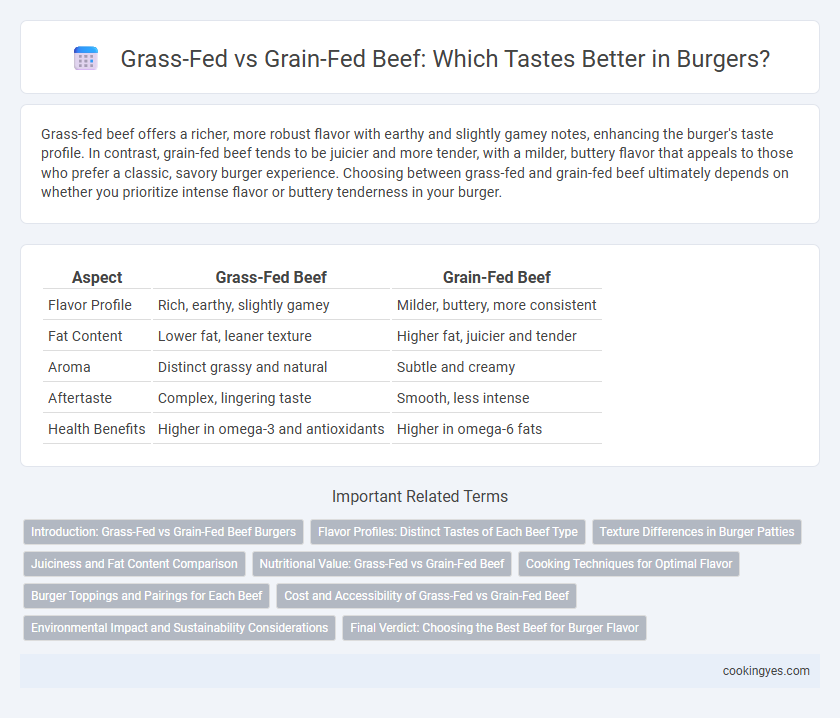 Grass-Fed vs Grain-Fed Beef: Which Tastes Better in Burgers?

Grass-fed beef offers a richer, more robust flavor with earthy and slightly gamey notes, enhancing the burger's taste profile. In contrast, grain-fed beef tends to be juicier and more tender, with a milder, buttery flavor that appeals to those who prefer a classic, savory burger experience. Choosing between grass-fed and grain-fed beef ultimately depends on whether you prioritize intense flavor or buttery tenderness in your burger.

| Aspect | Grass-Fed Beef | Grain-Fed Beef |
|---|---|---|
| Flavor Profile | Rich, earthy, slightly gamey | Milder, buttery, more consistent |
| Fat Content | Lower fat, leaner texture | Higher fat, juicier and tender |
| Aroma | Distinct grassy and natural | Subtle and creamy |
| Aftertaste | Complex, lingering taste | Smooth, less intense |
| Health Benefits | Higher in omega-3 and antioxidants | Higher in omega-6 fats |

Important Related Terms

Introduction: Grass-Fed vs Grain-Fed Beef Burgers
Flavor Profiles: Distinct Tastes of Each Beef Type
Texture Differences in Burger Patties
Juiciness and Fat Content Comparison
Nutritional Value: Grass-Fed vs Grain-Fed Beef
Cooking Techniques for Optimal Flavor
Burger Toppings and Pairings for Each Beef
Cost and Accessibility of Grass-Fed vs Grain-Fed Beef
Environmental Impact and Sustainability Considerations
Final Verdict: Choosing the Best Beef for Burger Flavor

cookingyes.com