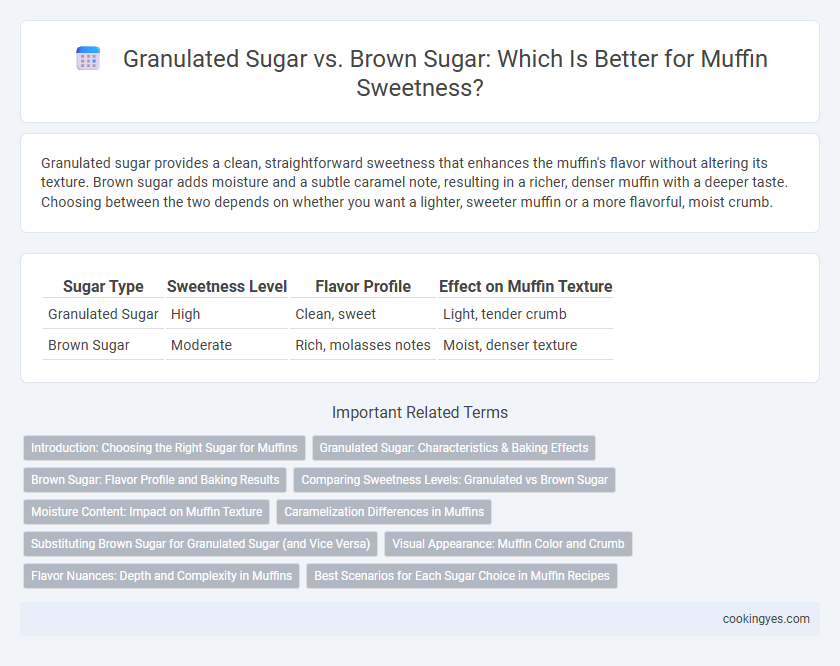 Granulated Sugar vs. Brown Sugar: Which Is Better for Muffin Sweetness?

Granulated sugar provides a clean, straightforward sweetness that enhances the muffin's flavor without altering its texture. Brown sugar adds moisture and a subtle caramel note, resulting in a richer, denser muffin with a deeper taste. Choosing between the two depends on whether you want a lighter, sweeter muffin or a more flavorful, moist crumb.

| Sugar Type | Sweetness Level | Flavor Profile | Effect on Muffin Texture |
|---|---|---|---|
| Granulated Sugar | High | Clean, sweet | Light, tender crumb |
| Brown Sugar | Moderate | Rich, molasses notes | Moist, denser texture |

Important Related Terms

Introduction: Choosing the Right Sugar for Muffins
Granulated Sugar: Characteristics & Baking Effects
Brown Sugar: Flavor Profile and Baking Results
Comparing Sweetness Levels: Granulated vs Brown Sugar
Moisture Content: Impact on Muffin Texture
Caramelization Differences in Muffins
Substituting Brown Sugar for Granulated Sugar (and Vice Versa)
Visual Appearance: Muffin Color and Crumb
Flavor Nuances: Depth and Complexity in Muffins
Best Scenarios for Each Sugar Choice in Muffin Recipes

cookingyes.com