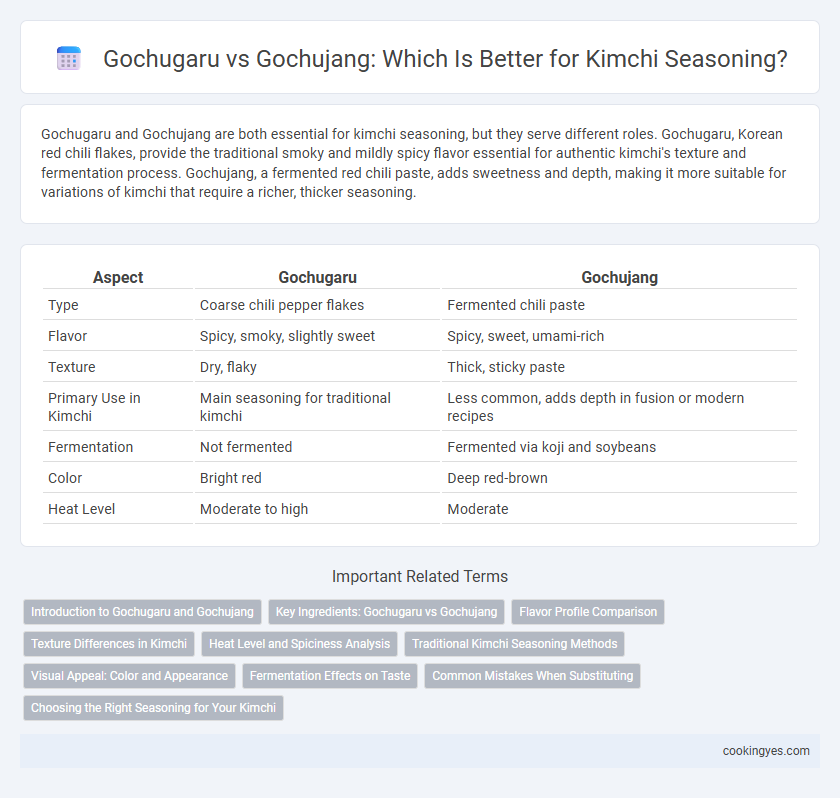 Gochugaru vs Gochujang: Which Is Better for Kimchi Seasoning?

Gochugaru and Gochujang are both essential for kimchi seasoning, but they serve different roles. Gochugaru, Korean red chili flakes, provide the traditional smoky and mildly spicy flavor essential for authentic kimchi's texture and fermentation process. Gochujang, a fermented red chili paste, adds sweetness and depth, making it more suitable for variations of kimchi that require a richer, thicker seasoning.

| Aspect | Gochugaru | Gochujang |
|---|---|---|
| Type | Coarse chili pepper flakes | Fermented chili paste |
| Flavor | Spicy, smoky, slightly sweet | Spicy, sweet, umami-rich |
| Texture | Dry, flaky | Thick, sticky paste |
| Primary Use in Kimchi | Main seasoning for traditional kimchi | Less common, adds depth in fusion or modern recipes |
| Fermentation | Not fermented | Fermented via koji and soybeans |
| Color | Bright red | Deep red-brown |
| Heat Level | Moderate to high | Moderate |

Important Related Terms

Introduction to Gochugaru and Gochujang
Key Ingredients: Gochugaru vs Gochujang
Flavor Profile Comparison
Texture Differences in Kimchi
Heat Level and Spiciness Analysis
Traditional Kimchi Seasoning Methods
Visual Appeal: Color and Appearance
Fermentation Effects on Taste
Common Mistakes When Substituting
Choosing the Right Seasoning for Your Kimchi

cookingyes.com