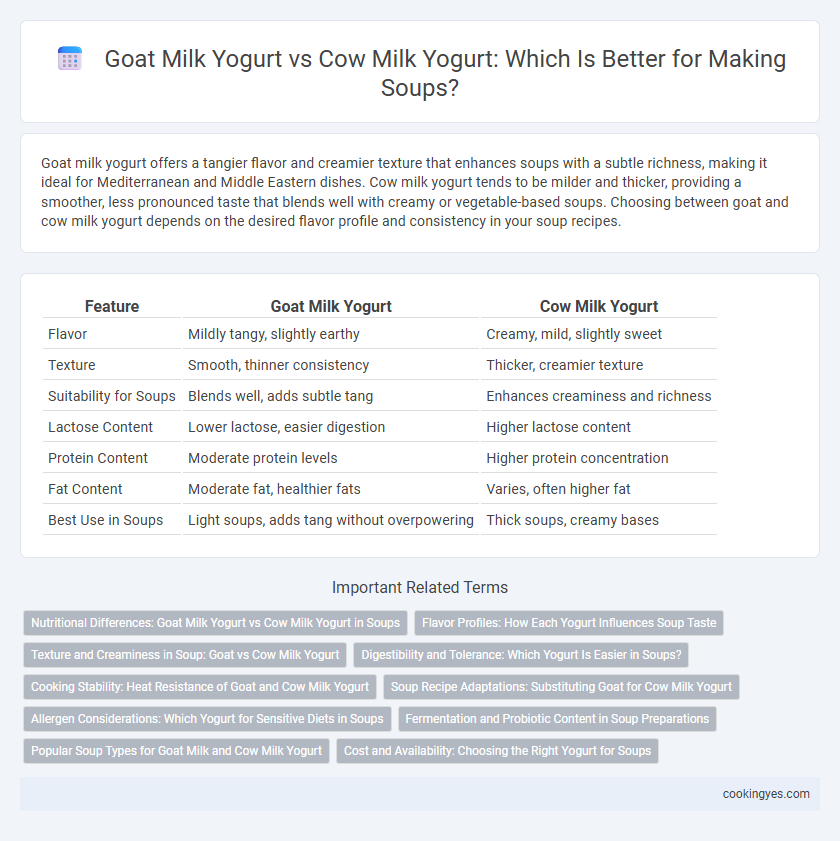 Goat Milk Yogurt vs Cow Milk Yogurt: Which Is Better for Making Soups?

Goat milk yogurt offers a tangier flavor and creamier texture that enhances soups with a subtle richness, making it ideal for Mediterranean and Middle Eastern dishes. Cow milk yogurt tends to be milder and thicker, providing a smoother, less pronounced taste that blends well with creamy or vegetable-based soups. Choosing between goat and cow milk yogurt depends on the desired flavor profile and consistency in your soup recipes.

| Feature | Goat Milk Yogurt | Cow Milk Yogurt |
|---|---|---|
| Flavor | Mildly tangy, slightly earthy | Creamy, mild, slightly sweet |
| Texture | Smooth, thinner consistency | Thicker, creamier texture |
| Suitability for Soups | Blends well, adds subtle tang | Enhances creaminess and richness |
| Lactose Content | Lower lactose, easier digestion | Higher lactose content |
| Protein Content | Moderate protein levels | Higher protein concentration |
| Fat Content | Moderate fat, healthier fats | Varies, often higher fat |
| Best Use in Soups | Light soups, adds tang without overpowering | Thick soups, creamy bases |

Important Related Terms

Nutritional Differences: Goat Milk Yogurt vs Cow Milk Yogurt in Soups
Flavor Profiles: How Each Yogurt Influences Soup Taste
Texture and Creaminess in Soup: Goat vs Cow Milk Yogurt
Digestibility and Tolerance: Which Yogurt Is Easier in Soups?
Cooking Stability: Heat Resistance of Goat and Cow Milk Yogurt
Soup Recipe Adaptations: Substituting Goat for Cow Milk Yogurt
Allergen Considerations: Which Yogurt for Sensitive Diets in Soups
Fermentation and Probiotic Content in Soup Preparations
Popular Soup Types for Goat Milk and Cow Milk Yogurt
Cost and Availability: Choosing the Right Yogurt for Soups

cookingyes.com