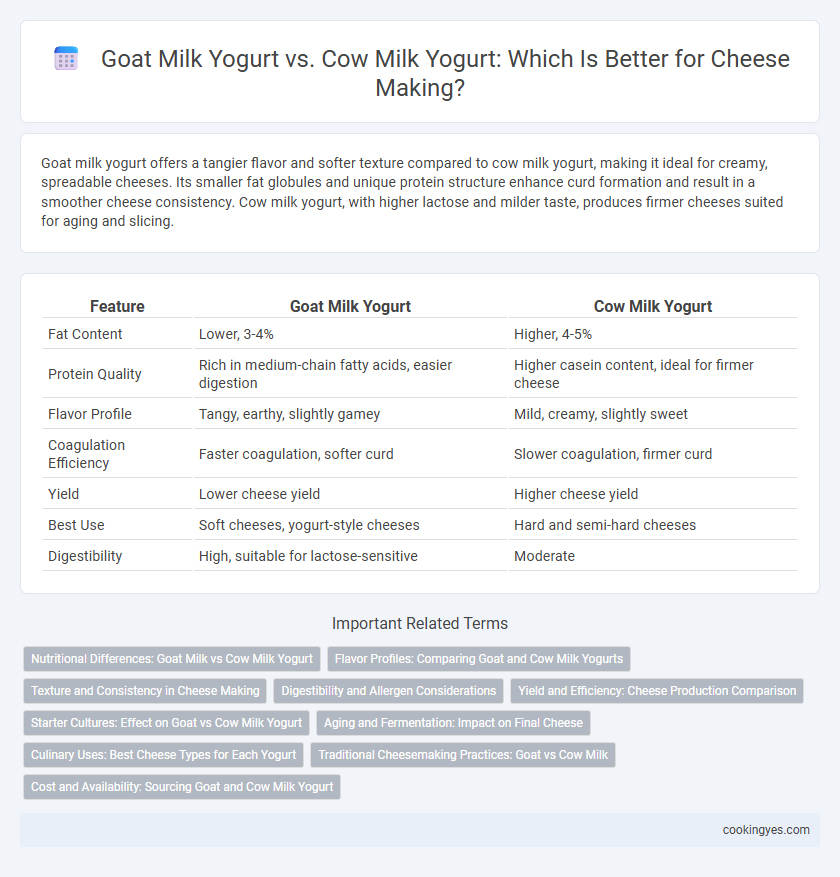 Goat Milk Yogurt vs. Cow Milk Yogurt: Which Is Better for Cheese Making?

Goat milk yogurt offers a tangier flavor and softer texture compared to cow milk yogurt, making it ideal for creamy, spreadable cheeses. Its smaller fat globules and unique protein structure enhance curd formation and result in a smoother cheese consistency. Cow milk yogurt, with higher lactose and milder taste, produces firmer cheeses suited for aging and slicing.

| Feature | Goat Milk Yogurt | Cow Milk Yogurt |
|---|---|---|
| Fat Content | Lower, 3-4% | Higher, 4-5% |
| Protein Quality | Rich in medium-chain fatty acids, easier digestion | Higher casein content, ideal for firmer cheese |
| Flavor Profile | Tangy, earthy, slightly gamey | Mild, creamy, slightly sweet |
| Coagulation Efficiency | Faster coagulation, softer curd | Slower coagulation, firmer curd |
| Yield | Lower cheese yield | Higher cheese yield |
| Best Use | Soft cheeses, yogurt-style cheeses | Hard and semi-hard cheeses |
| Digestibility | High, suitable for lactose-sensitive | Moderate |

Important Related Terms

Nutritional Differences: Goat Milk vs Cow Milk Yogurt
Flavor Profiles: Comparing Goat and Cow Milk Yogurts
Texture and Consistency in Cheese Making
Digestibility and Allergen Considerations
Yield and Efficiency: Cheese Production Comparison
Starter Cultures: Effect on Goat vs Cow Milk Yogurt
Aging and Fermentation: Impact on Final Cheese
Culinary Uses: Best Cheese Types for Each Yogurt
Traditional Cheesemaking Practices: Goat vs Cow Milk
Cost and Availability: Sourcing Goat and Cow Milk Yogurt

cookingyes.com