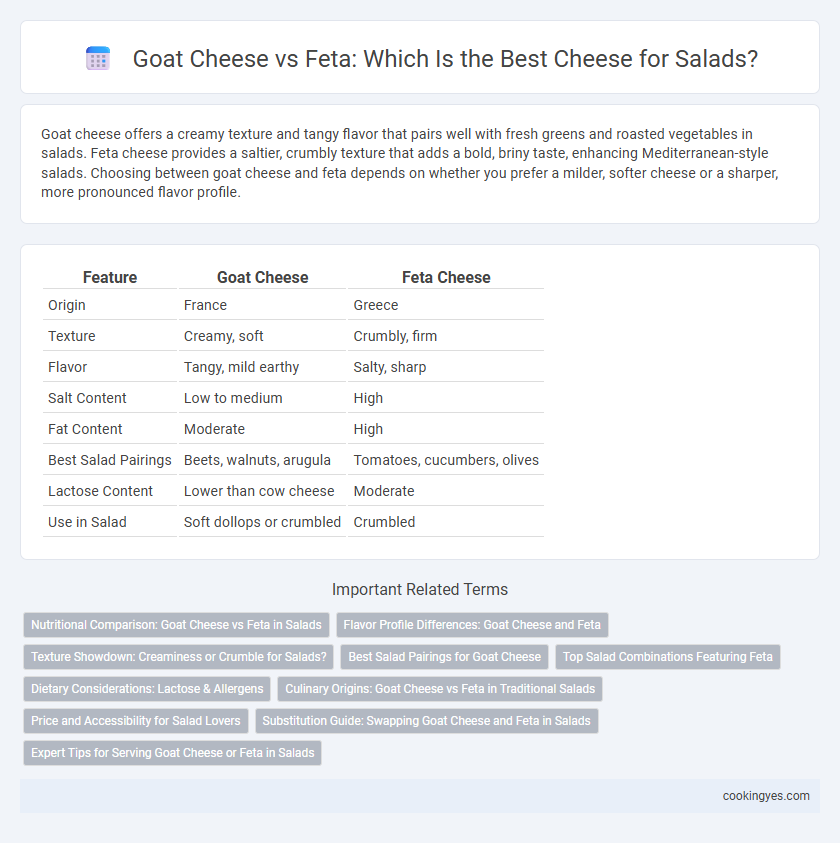 Goat Cheese vs Feta: Which Is the Best Cheese for Salads?

Goat cheese offers a creamy texture and tangy flavor that pairs well with fresh greens and roasted vegetables in salads. Feta cheese provides a saltier, crumbly texture that adds a bold, briny taste, enhancing Mediterranean-style salads. Choosing between goat cheese and feta depends on whether you prefer a milder, softer cheese or a sharper, more pronounced flavor profile.

| Feature | Goat Cheese | Feta Cheese |
|---|---|---|
| Origin | France | Greece |
| Texture | Creamy, soft | Crumbly, firm |
| Flavor | Tangy, mild earthy | Salty, sharp |
| Salt Content | Low to medium | High |
| Fat Content | Moderate | High |
| Best Salad Pairings | Beets, walnuts, arugula | Tomatoes, cucumbers, olives |
| Lactose Content | Lower than cow cheese | Moderate |
| Use in Salad | Soft dollops or crumbled | Crumbled |

Important Related Terms

Nutritional Comparison: Goat Cheese vs Feta in Salads
Flavor Profile Differences: Goat Cheese and Feta
Texture Showdown: Creaminess or Crumble for Salads?
Best Salad Pairings for Goat Cheese
Top Salad Combinations Featuring Feta
Dietary Considerations: Lactose & Allergens
Culinary Origins: Goat Cheese vs Feta in Traditional Salads
Price and Accessibility for Salad Lovers
Substitution Guide: Swapping Goat Cheese and Feta in Salads
Expert Tips for Serving Goat Cheese or Feta in Salads

cookingyes.com