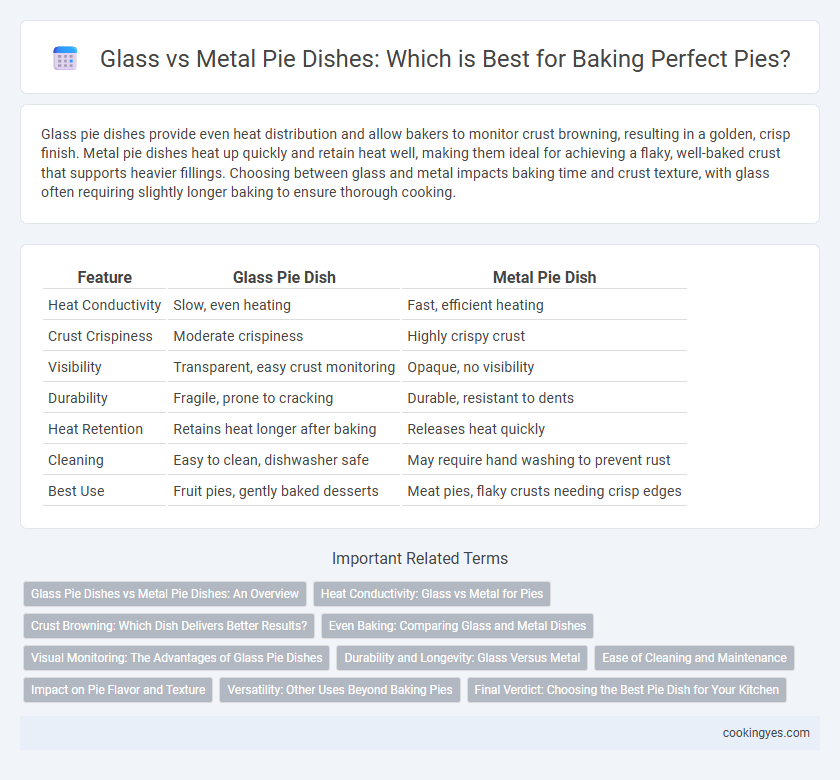 Glass vs Metal Pie Dishes: Which is Best for Baking Perfect Pies?

Glass pie dishes provide even heat distribution and allow bakers to monitor crust browning, resulting in a golden, crisp finish. Metal pie dishes heat up quickly and retain heat well, making them ideal for achieving a flaky, well-baked crust that supports heavier fillings. Choosing between glass and metal impacts baking time and crust texture, with glass often requiring slightly longer baking to ensure thorough cooking.

| Feature | Glass Pie Dish | Metal Pie Dish |
|---|---|---|
| Heat Conductivity | Slow, even heating | Fast, efficient heating |
| Crust Crispiness | Moderate crispiness | Highly crispy crust |
| Visibility | Transparent, easy crust monitoring | Opaque, no visibility |
| Durability | Fragile, prone to cracking | Durable, resistant to dents |
| Heat Retention | Retains heat longer after baking | Releases heat quickly |
| Cleaning | Easy to clean, dishwasher safe | May require hand washing to prevent rust |
| Best Use | Fruit pies, gently baked desserts | Meat pies, flaky crusts needing crisp edges |

Important Related Terms

Glass Pie Dishes vs Metal Pie Dishes: An Overview
Heat Conductivity: Glass vs Metal for Pies
Crust Browning: Which Dish Delivers Better Results?
Even Baking: Comparing Glass and Metal Dishes
Visual Monitoring: The Advantages of Glass Pie Dishes
Durability and Longevity: Glass Versus Metal
Ease of Cleaning and Maintenance
Impact on Pie Flavor and Texture
Versatility: Other Uses Beyond Baking Pies
Final Verdict: Choosing the Best Pie Dish for Your Kitchen

cookingyes.com