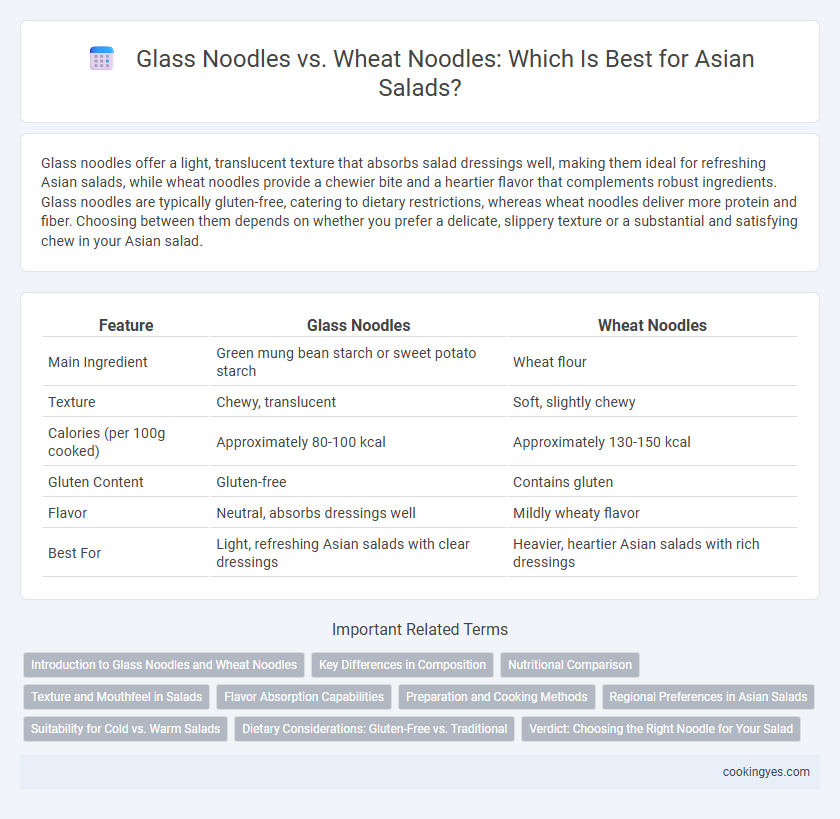 Glass Noodles vs. Wheat Noodles: Which Is Best for Asian Salads?

Glass noodles offer a light, translucent texture that absorbs salad dressings well, making them ideal for refreshing Asian salads, while wheat noodles provide a chewier bite and a heartier flavor that complements robust ingredients. Glass noodles are typically gluten-free, catering to dietary restrictions, whereas wheat noodles deliver more protein and fiber. Choosing between them depends on whether you prefer a delicate, slippery texture or a substantial and satisfying chew in your Asian salad.

| Feature | Glass Noodles | Wheat Noodles |
|---|---|---|
| Main Ingredient | Green mung bean starch or sweet potato starch | Wheat flour |
| Texture | Chewy, translucent | Soft, slightly chewy |
| Calories (per 100g cooked) | Approximately 80-100 kcal | Approximately 130-150 kcal |
| Gluten Content | Gluten-free | Contains gluten |
| Flavor | Neutral, absorbs dressings well | Mildly wheaty flavor |
| Best For | Light, refreshing Asian salads with clear dressings | Heavier, heartier Asian salads with rich dressings |

Important Related Terms

Introduction to Glass Noodles and Wheat Noodles
Key Differences in Composition
Nutritional Comparison
Texture and Mouthfeel in Salads
Flavor Absorption Capabilities
Preparation and Cooking Methods
Regional Preferences in Asian Salads
Suitability for Cold vs. Warm Salads
Dietary Considerations: Gluten-Free vs. Traditional
Verdict: Choosing the Right Noodle for Your Salad

cookingyes.com