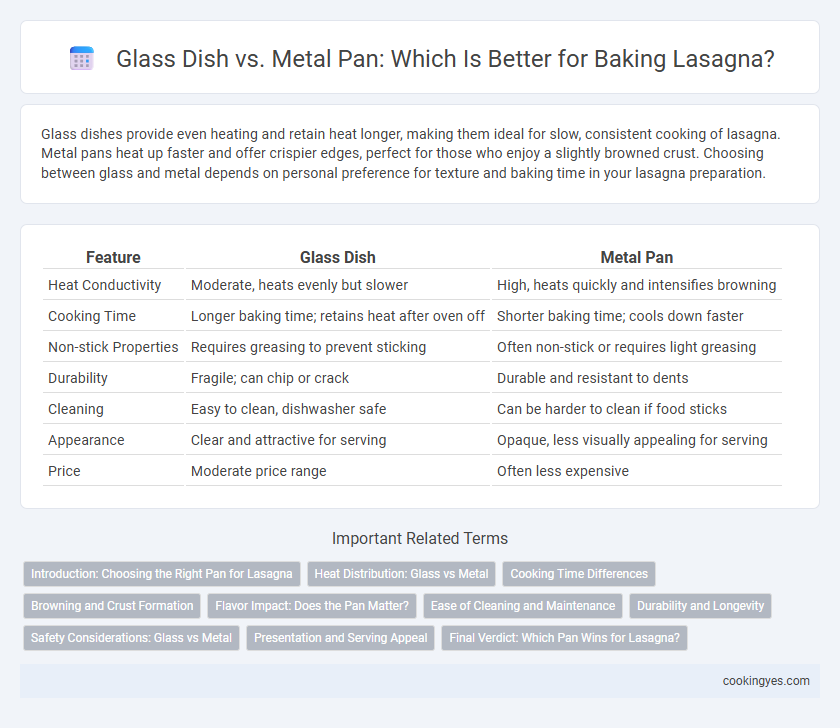 Glass Dish vs. Metal Pan: Which Is Better for Baking Lasagna?

Glass dishes provide even heating and retain heat longer, making them ideal for slow, consistent cooking of lasagna. Metal pans heat up faster and offer crispier edges, perfect for those who enjoy a slightly browned crust. Choosing between glass and metal depends on personal preference for texture and baking time in your lasagna preparation.

| Feature | Glass Dish | Metal Pan |
|---|---|---|
| Heat Conductivity | Moderate, heats evenly but slower | High, heats quickly and intensifies browning |
| Cooking Time | Longer baking time; retains heat after oven off | Shorter baking time; cools down faster |
| Non-stick Properties | Requires greasing to prevent sticking | Often non-stick or requires light greasing |
| Durability | Fragile; can chip or crack | Durable and resistant to dents |
| Cleaning | Easy to clean, dishwasher safe | Can be harder to clean if food sticks |
| Appearance | Clear and attractive for serving | Opaque, less visually appealing for serving |
| Price | Moderate price range | Often less expensive |

Important Related Terms

Introduction: Choosing the Right Pan for Lasagna
Heat Distribution: Glass vs Metal
Cooking Time Differences
Browning and Crust Formation
Flavor Impact: Does the Pan Matter?
Ease of Cleaning and Maintenance
Durability and Longevity
Safety Considerations: Glass vs Metal
Presentation and Serving Appeal
Final Verdict: Which Pan Wins for Lasagna?

cookingyes.com