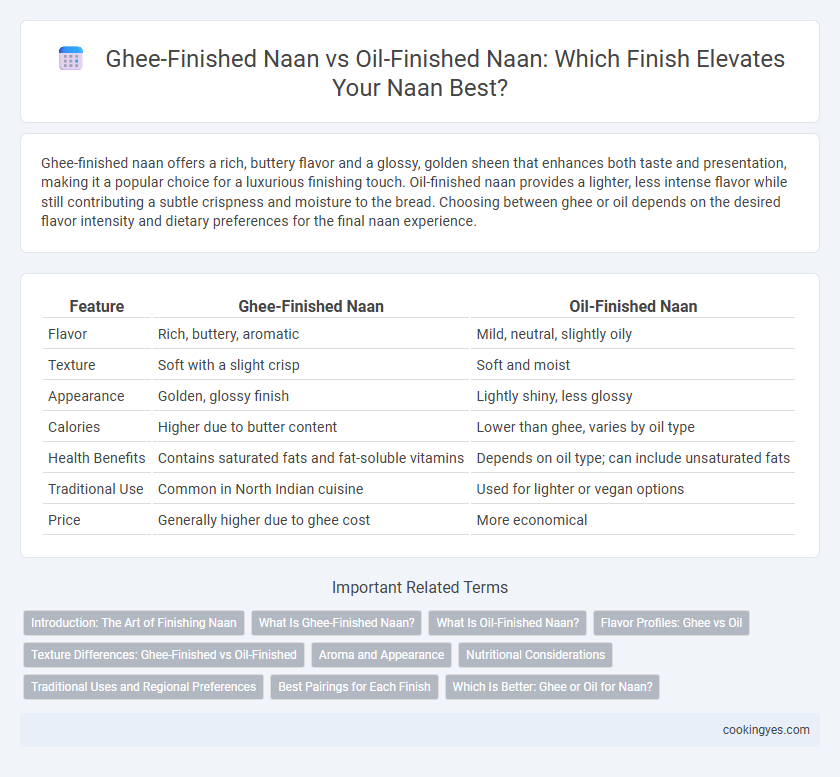 Ghee-Finished Naan vs Oil-Finished Naan: Which Finish Elevates Your Naan Best?

Ghee-finished naan offers a rich, buttery flavor and a glossy, golden sheen that enhances both taste and presentation, making it a popular choice for a luxurious finishing touch. Oil-finished naan provides a lighter, less intense flavor while still contributing a subtle crispness and moisture to the bread. Choosing between ghee or oil depends on the desired flavor intensity and dietary preferences for the final naan experience.

| Feature | Ghee-Finished Naan | Oil-Finished Naan |
|---|---|---|
| Flavor | Rich, buttery, aromatic | Mild, neutral, slightly oily |
| Texture | Soft with a slight crisp | Soft and moist |
| Appearance | Golden, glossy finish | Lightly shiny, less glossy |
| Calories | Higher due to butter content | Lower than ghee, varies by oil type |
| Health Benefits | Contains saturated fats and fat-soluble vitamins | Depends on oil type; can include unsaturated fats |
| Traditional Use | Common in North Indian cuisine | Used for lighter or vegan options |
| Price | Generally higher due to ghee cost | More economical |

Important Related Terms

Introduction: The Art of Finishing Naan
What Is Ghee-Finished Naan?
What Is Oil-Finished Naan?
Flavor Profiles: Ghee vs Oil
Texture Differences: Ghee-Finished vs Oil-Finished
Aroma and Appearance
Nutritional Considerations
Traditional Uses and Regional Preferences
Best Pairings for Each Finish
Which Is Better: Ghee or Oil for Naan?

cookingyes.com