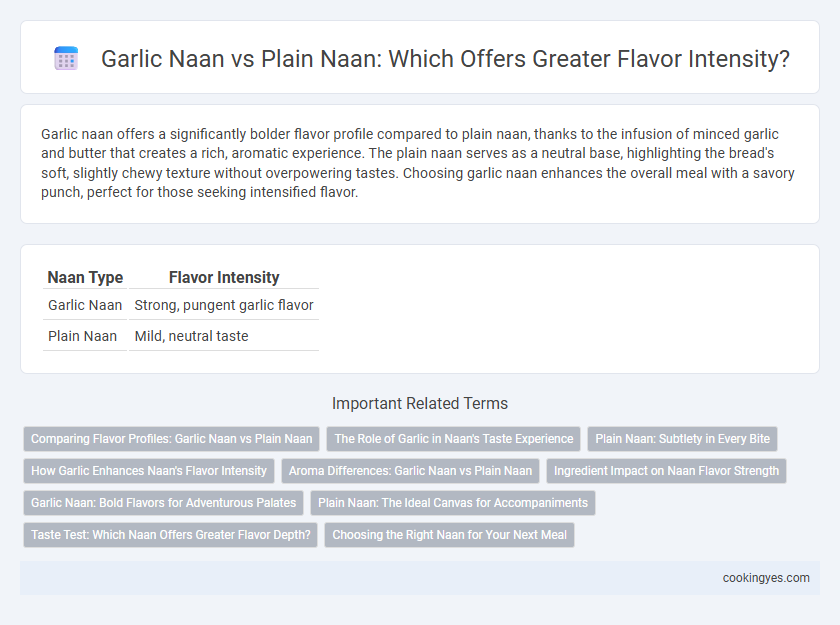 Garlic Naan vs Plain Naan: Which Offers Greater Flavor Intensity?

Garlic naan offers a significantly bolder flavor profile compared to plain naan, thanks to the infusion of minced garlic and butter that creates a rich, aromatic experience. The plain naan serves as a neutral base, highlighting the bread's soft, slightly chewy texture without overpowering tastes. Choosing garlic naan enhances the overall meal with a savory punch, perfect for those seeking intensified flavor.

| Naan Type | Flavor Intensity |
|---|---|
| Garlic Naan | Strong, pungent garlic flavor |
| Plain Naan | Mild, neutral taste |

Important Related Terms

Comparing Flavor Profiles: Garlic Naan vs Plain Naan
The Role of Garlic in Naan's Taste Experience
Plain Naan: Subtlety in Every Bite
How Garlic Enhances Naan's Flavor Intensity
Aroma Differences: Garlic Naan vs Plain Naan
Ingredient Impact on Naan Flavor Strength
Garlic Naan: Bold Flavors for Adventurous Palates
Plain Naan: The Ideal Canvas for Accompaniments
Taste Test: Which Naan Offers Greater Flavor Depth?
Choosing the Right Naan for Your Next Meal

cookingyes.com