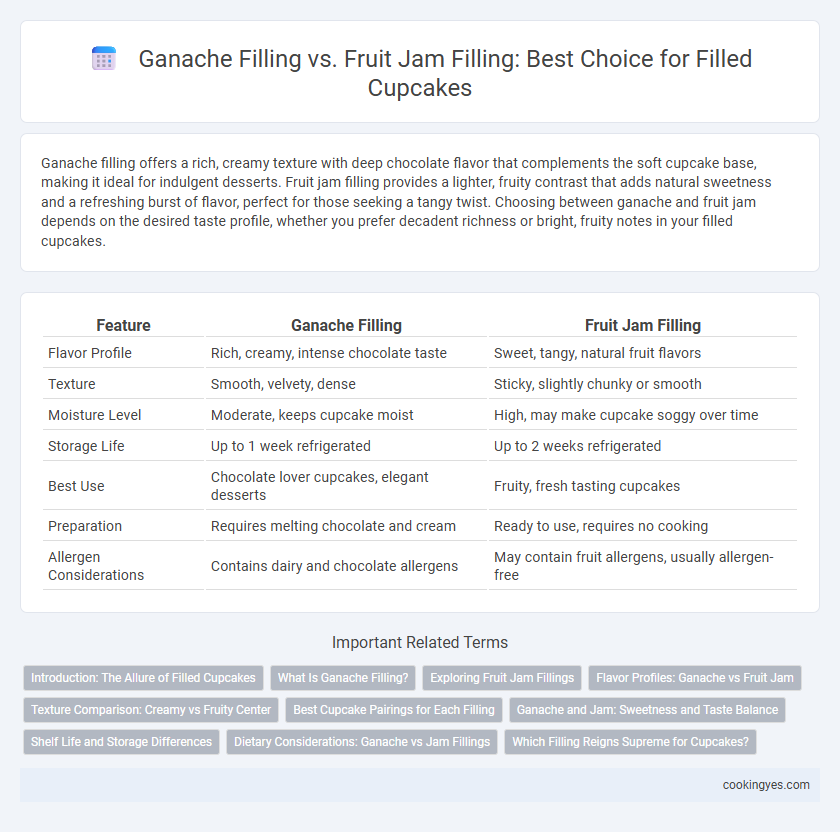 Ganache Filling vs. Fruit Jam Filling: Best Choice for Filled Cupcakes

Ganache filling offers a rich, creamy texture with deep chocolate flavor that complements the soft cupcake base, making it ideal for indulgent desserts. Fruit jam filling provides a lighter, fruity contrast that adds natural sweetness and a refreshing burst of flavor, perfect for those seeking a tangy twist. Choosing between ganache and fruit jam depends on the desired taste profile, whether you prefer decadent richness or bright, fruity notes in your filled cupcakes.

| Feature | Ganache Filling | Fruit Jam Filling |
|---|---|---|
| Flavor Profile | Rich, creamy, intense chocolate taste | Sweet, tangy, natural fruit flavors |
| Texture | Smooth, velvety, dense | Sticky, slightly chunky or smooth |
| Moisture Level | Moderate, keeps cupcake moist | High, may make cupcake soggy over time |
| Storage Life | Up to 1 week refrigerated | Up to 2 weeks refrigerated |
| Best Use | Chocolate lover cupcakes, elegant desserts | Fruity, fresh tasting cupcakes |
| Preparation | Requires melting chocolate and cream | Ready to use, requires no cooking |
| Allergen Considerations | Contains dairy and chocolate allergens | May contain fruit allergens, usually allergen-free |

Important Related Terms

Introduction: The Allure of Filled Cupcakes
What Is Ganache Filling?
Exploring Fruit Jam Fillings
Flavor Profiles: Ganache vs Fruit Jam
Texture Comparison: Creamy vs Fruity Center
Best Cupcake Pairings for Each Filling
Ganache and Jam: Sweetness and Taste Balance
Shelf Life and Storage Differences
Dietary Considerations: Ganache vs Jam Fillings
Which Filling Reigns Supreme for Cupcakes?

cookingyes.com