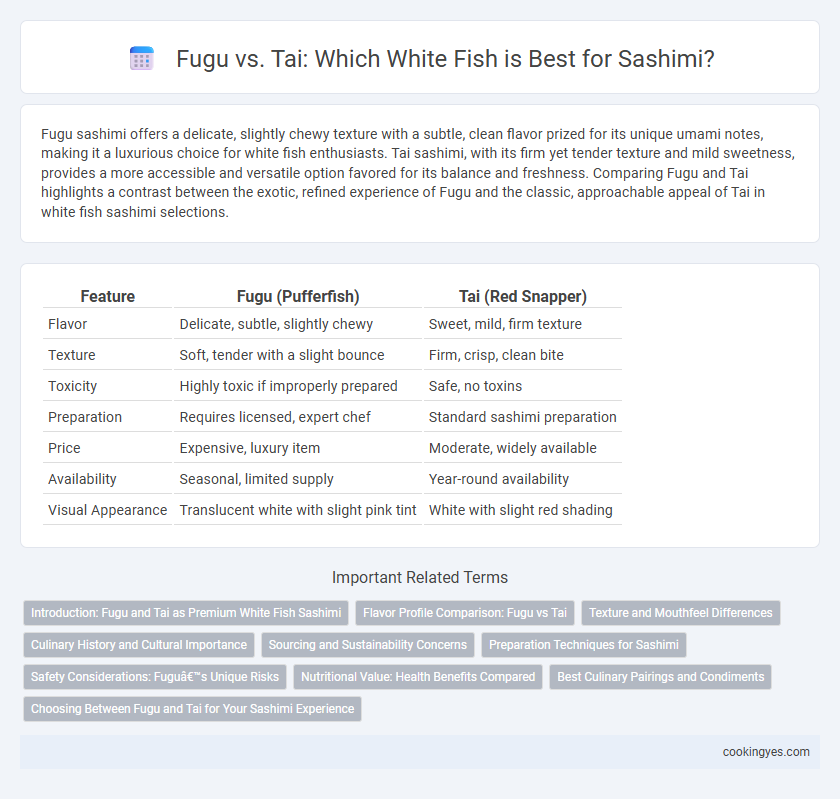 Fugu vs. Tai: Which White Fish is Best for Sashimi?

Fugu sashimi offers a delicate, slightly chewy texture with a subtle, clean flavor prized for its unique umami notes, making it a luxurious choice for white fish enthusiasts. Tai sashimi, with its firm yet tender texture and mild sweetness, provides a more accessible and versatile option favored for its balance and freshness. Comparing Fugu and Tai highlights a contrast between the exotic, refined experience of Fugu and the classic, approachable appeal of Tai in white fish sashimi selections.

| Feature | Fugu (Pufferfish) | Tai (Red Snapper) |
|---|---|---|
| Flavor | Delicate, subtle, slightly chewy | Sweet, mild, firm texture |
| Texture | Soft, tender with a slight bounce | Firm, crisp, clean bite |
| Toxicity | Highly toxic if improperly prepared | Safe, no toxins |
| Preparation | Requires licensed, expert chef | Standard sashimi preparation |
| Price | Expensive, luxury item | Moderate, widely available |
| Availability | Seasonal, limited supply | Year-round availability |
| Visual Appearance | Translucent white with slight pink tint | White with slight red shading |

Important Related Terms

Introduction: Fugu and Tai as Premium White Fish Sashimi

Flavor Profile Comparison: Fugu vs Tai

Texture and Mouthfeel Differences

Culinary History and Cultural Importance

Sourcing and Sustainability Concerns

Preparation Techniques for Sashimi

Safety Considerations: Fuguâ€™s Unique Risks

Nutritional Value: Health Benefits Compared

Best Culinary Pairings and Condiments

Choosing Between Fugu and Tai for Your Sashimi Experience

cookingyes.com