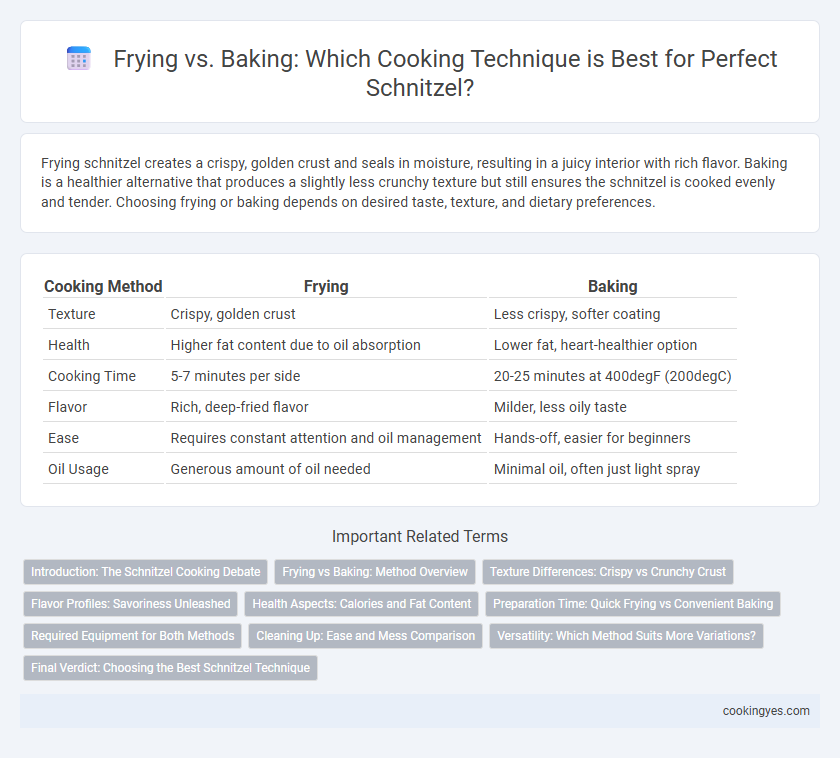 Frying vs. Baking: Which Cooking Technique is Best for Perfect Schnitzel?

Frying schnitzel creates a crispy, golden crust and seals in moisture, resulting in a juicy interior with rich flavor. Baking is a healthier alternative that produces a slightly less crunchy texture but still ensures the schnitzel is cooked evenly and tender. Choosing frying or baking depends on desired taste, texture, and dietary preferences.

| Cooking Method | Frying | Baking |
|---|---|---|
| Texture | Crispy, golden crust | Less crispy, softer coating |
| Health | Higher fat content due to oil absorption | Lower fat, heart-healthier option |
| Cooking Time | 5-7 minutes per side | 20-25 minutes at 400degF (200degC) |
| Flavor | Rich, deep-fried flavor | Milder, less oily taste |
| Ease | Requires constant attention and oil management | Hands-off, easier for beginners |
| Oil Usage | Generous amount of oil needed | Minimal oil, often just light spray |

Important Related Terms

Introduction: The Schnitzel Cooking Debate
Frying vs Baking: Method Overview
Texture Differences: Crispy vs Crunchy Crust
Flavor Profiles: Savoriness Unleashed
Health Aspects: Calories and Fat Content
Preparation Time: Quick Frying vs Convenient Baking
Required Equipment for Both Methods
Cleaning Up: Ease and Mess Comparison
Versatility: Which Method Suits More Variations?
Final Verdict: Choosing the Best Schnitzel Technique

cookingyes.com