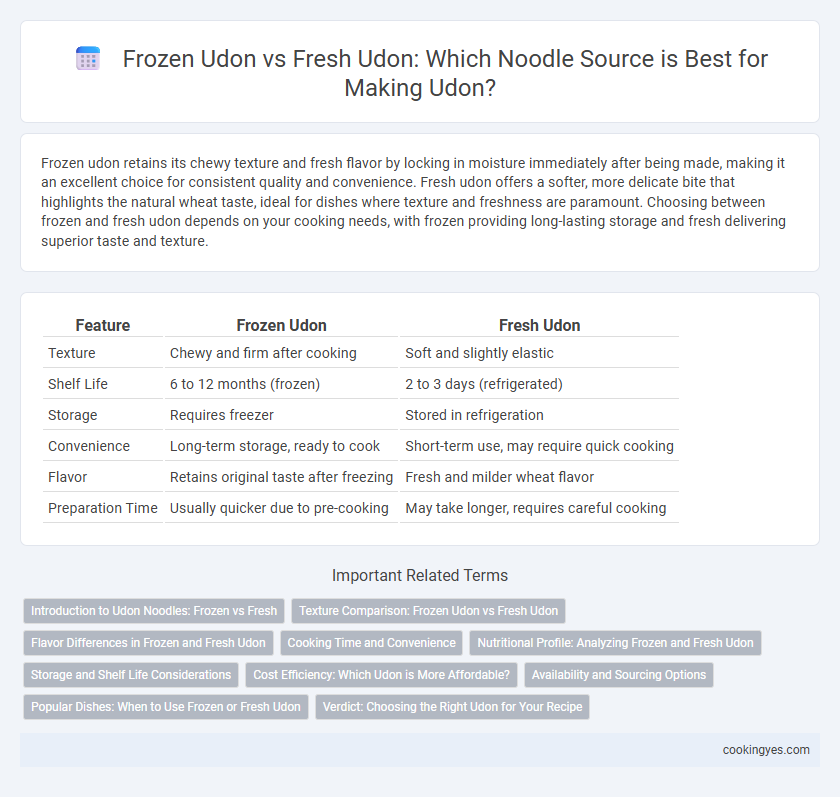 Frozen Udon vs Fresh Udon: Which Noodle Source is Best for Making Udon?

Frozen udon retains its chewy texture and fresh flavor by locking in moisture immediately after being made, making it an excellent choice for consistent quality and convenience. Fresh udon offers a softer, more delicate bite that highlights the natural wheat taste, ideal for dishes where texture and freshness are paramount. Choosing between frozen and fresh udon depends on your cooking needs, with frozen providing long-lasting storage and fresh delivering superior taste and texture.

| Feature | Frozen Udon | Fresh Udon |
|---|---|---|
| Texture | Chewy and firm after cooking | Soft and slightly elastic |
| Shelf Life | 6 to 12 months (frozen) | 2 to 3 days (refrigerated) |
| Storage | Requires freezer | Stored in refrigeration |
| Convenience | Long-term storage, ready to cook | Short-term use, may require quick cooking |
| Flavor | Retains original taste after freezing | Fresh and milder wheat flavor |
| Preparation Time | Usually quicker due to pre-cooking | May take longer, requires careful cooking |

Important Related Terms

Introduction to Udon Noodles: Frozen vs Fresh
Texture Comparison: Frozen Udon vs Fresh Udon
Flavor Differences in Frozen and Fresh Udon
Cooking Time and Convenience
Nutritional Profile: Analyzing Frozen and Fresh Udon
Storage and Shelf Life Considerations
Cost Efficiency: Which Udon is More Affordable?
Availability and Sourcing Options
Popular Dishes: When to Use Frozen or Fresh Udon
Verdict: Choosing the Right Udon for Your Recipe

cookingyes.com