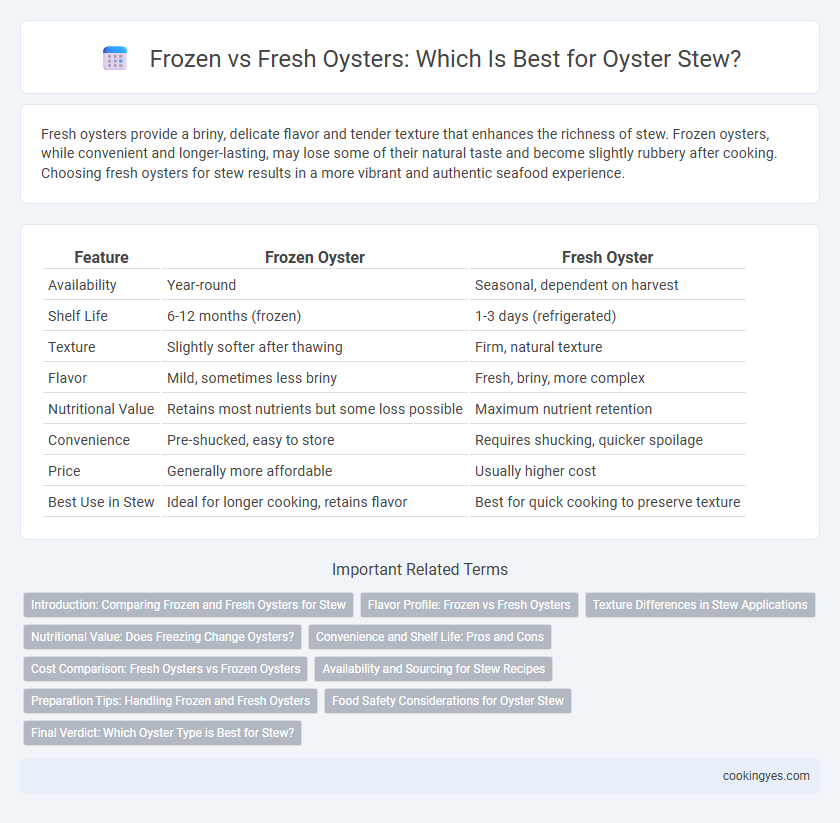 Frozen vs Fresh Oysters: Which Is Best for Oyster Stew?

Fresh oysters provide a briny, delicate flavor and tender texture that enhances the richness of stew. Frozen oysters, while convenient and longer-lasting, may lose some of their natural taste and become slightly rubbery after cooking. Choosing fresh oysters for stew results in a more vibrant and authentic seafood experience.

| Feature | Frozen Oyster | Fresh Oyster |
|---|---|---|
| Availability | Year-round | Seasonal, dependent on harvest |
| Shelf Life | 6-12 months (frozen) | 1-3 days (refrigerated) |
| Texture | Slightly softer after thawing | Firm, natural texture |
| Flavor | Mild, sometimes less briny | Fresh, briny, more complex |
| Nutritional Value | Retains most nutrients but some loss possible | Maximum nutrient retention |
| Convenience | Pre-shucked, easy to store | Requires shucking, quicker spoilage |
| Price | Generally more affordable | Usually higher cost |
| Best Use in Stew | Ideal for longer cooking, retains flavor | Best for quick cooking to preserve texture |

Important Related Terms

Introduction: Comparing Frozen and Fresh Oysters for Stew
Flavor Profile: Frozen vs Fresh Oysters
Texture Differences in Stew Applications
Nutritional Value: Does Freezing Change Oysters?
Convenience and Shelf Life: Pros and Cons
Cost Comparison: Fresh Oysters vs Frozen Oysters
Availability and Sourcing for Stew Recipes
Preparation Tips: Handling Frozen and Fresh Oysters
Food Safety Considerations for Oyster Stew
Final Verdict: Which Oyster Type is Best for Stew?

cookingyes.com