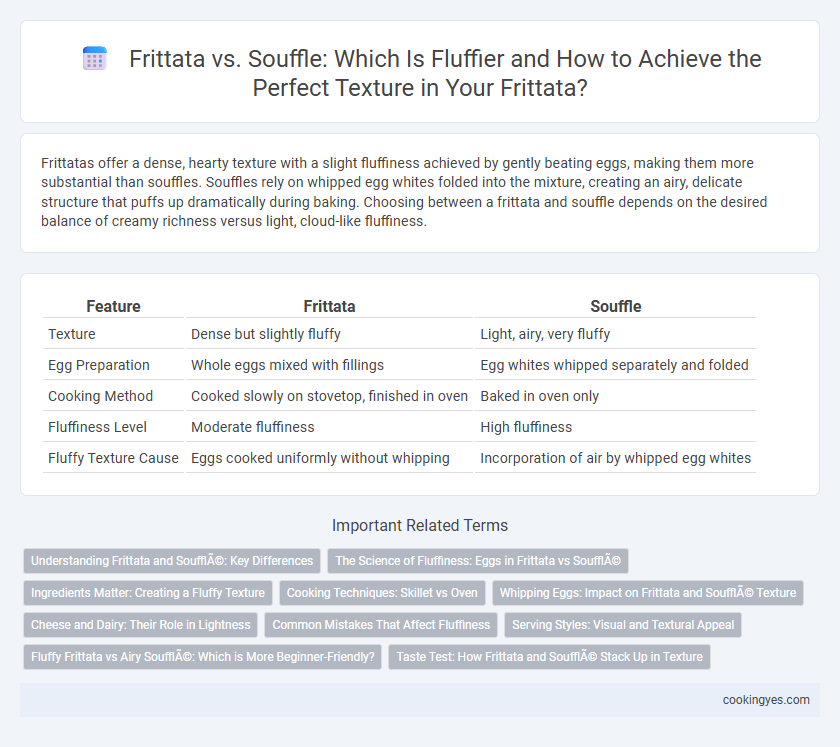 Frittata vs. Souffle: Which Is Fluffier and How to Achieve the Perfect Texture in Your Frittata?

Frittatas offer a dense, hearty texture with a slight fluffiness achieved by gently beating eggs, making them more substantial than souffles. Souffles rely on whipped egg whites folded into the mixture, creating an airy, delicate structure that puffs up dramatically during baking. Choosing between a frittata and souffle depends on the desired balance of creamy richness versus light, cloud-like fluffiness.

| Feature | Frittata | Souffle |
|---|---|---|
| Texture | Dense but slightly fluffy | Light, airy, very fluffy |
| Egg Preparation | Whole eggs mixed with fillings | Egg whites whipped separately and folded |
| Cooking Method | Cooked slowly on stovetop, finished in oven | Baked in oven only |
| Fluffiness Level | Moderate fluffiness | High fluffiness |
| Fluffy Texture Cause | Eggs cooked uniformly without whipping | Incorporation of air by whipped egg whites |

Important Related Terms

Understanding Frittata and SoufflÃ©: Key Differences

The Science of Fluffiness: Eggs in Frittata vs SoufflÃ©

Ingredients Matter: Creating a Fluffy Texture

Cooking Techniques: Skillet vs Oven

Whipping Eggs: Impact on Frittata and SoufflÃ© Texture

Cheese and Dairy: Their Role in Lightness

Common Mistakes That Affect Fluffiness

Serving Styles: Visual and Textural Appeal

Fluffy Frittata vs Airy SoufflÃ©: Which is More Beginner-Friendly?

Taste Test: How Frittata and SoufflÃ© Stack Up in Texture

cookingyes.com