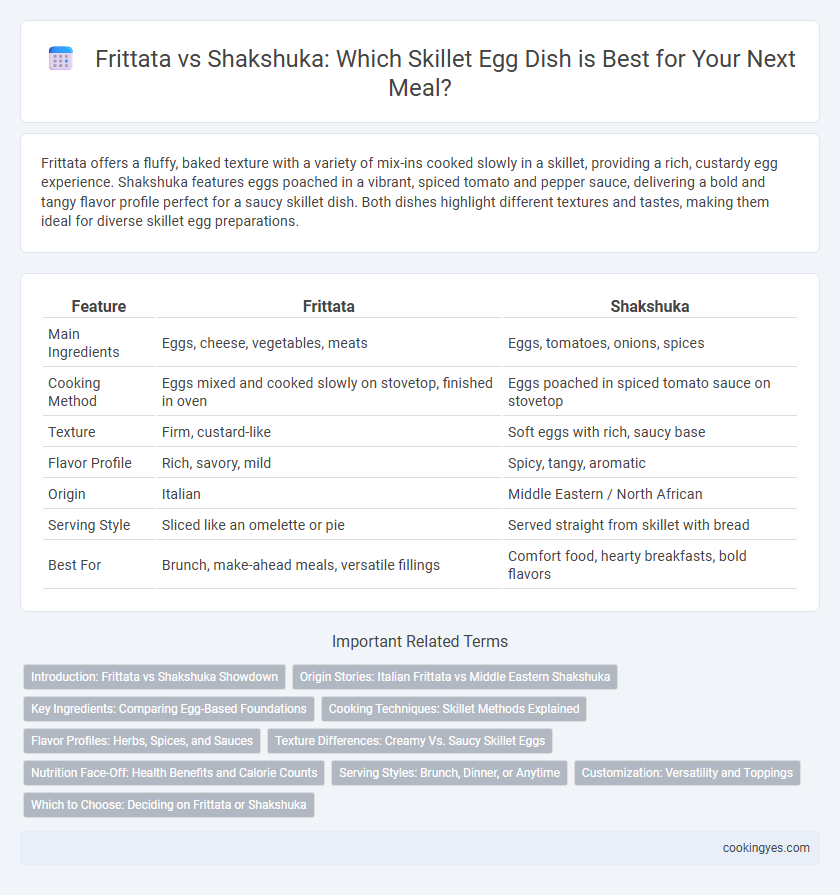 Frittata vs Shakshuka: Which Skillet Egg Dish is Best for Your Next Meal?

Frittata offers a fluffy, baked texture with a variety of mix-ins cooked slowly in a skillet, providing a rich, custardy egg experience. Shakshuka features eggs poached in a vibrant, spiced tomato and pepper sauce, delivering a bold and tangy flavor profile perfect for a saucy skillet dish. Both dishes highlight different textures and tastes, making them ideal for diverse skillet egg preparations.

| Feature | Frittata | Shakshuka |
|---|---|---|
| Main Ingredients | Eggs, cheese, vegetables, meats | Eggs, tomatoes, onions, spices |
| Cooking Method | Eggs mixed and cooked slowly on stovetop, finished in oven | Eggs poached in spiced tomato sauce on stovetop |
| Texture | Firm, custard-like | Soft eggs with rich, saucy base |
| Flavor Profile | Rich, savory, mild | Spicy, tangy, aromatic |
| Origin | Italian | Middle Eastern / North African |
| Serving Style | Sliced like an omelette or pie | Served straight from skillet with bread |
| Best For | Brunch, make-ahead meals, versatile fillings | Comfort food, hearty breakfasts, bold flavors |

Important Related Terms

Introduction: Frittata vs Shakshuka Showdown
Origin Stories: Italian Frittata vs Middle Eastern Shakshuka
Key Ingredients: Comparing Egg-Based Foundations
Cooking Techniques: Skillet Methods Explained
Flavor Profiles: Herbs, Spices, and Sauces
Texture Differences: Creamy Vs. Saucy Skillet Eggs
Nutrition Face-Off: Health Benefits and Calorie Counts
Serving Styles: Brunch, Dinner, or Anytime
Customization: Versatility and Toppings
Which to Choose: Deciding on Frittata or Shakshuka

cookingyes.com