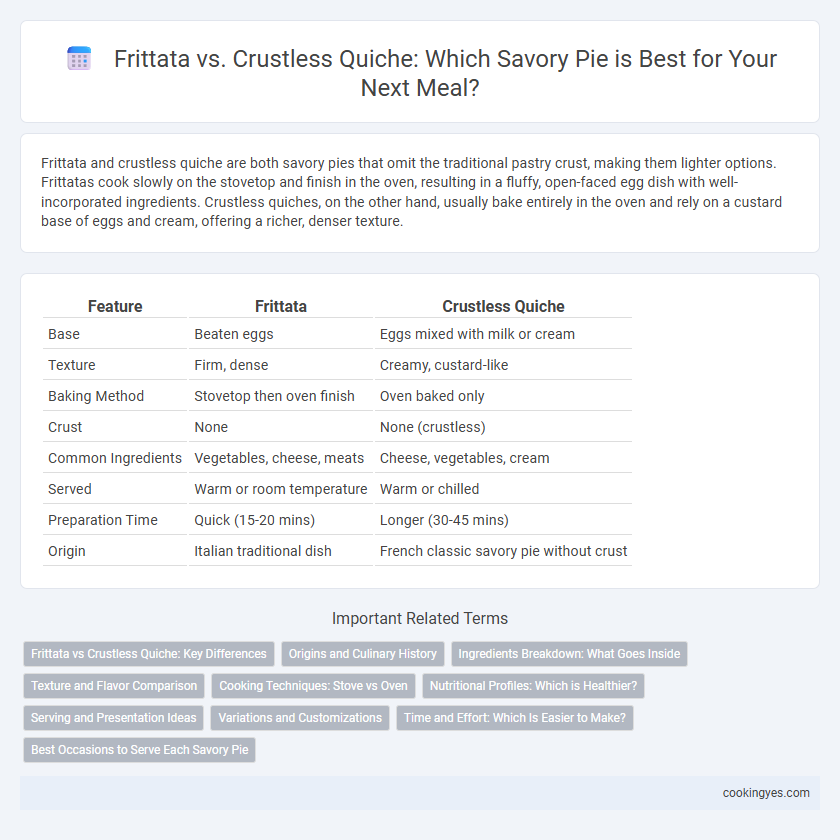 Frittata vs. Crustless Quiche: Which Savory Pie is Best for Your Next Meal?

Frittata and crustless quiche are both savory pies that omit the traditional pastry crust, making them lighter options. Frittatas cook slowly on the stovetop and finish in the oven, resulting in a fluffy, open-faced egg dish with well-incorporated ingredients. Crustless quiches, on the other hand, usually bake entirely in the oven and rely on a custard base of eggs and cream, offering a richer, denser texture.

| Feature | Frittata | Crustless Quiche |
|---|---|---|
| Base | Beaten eggs | Eggs mixed with milk or cream |
| Texture | Firm, dense | Creamy, custard-like |
| Baking Method | Stovetop then oven finish | Oven baked only |
| Crust | None | None (crustless) |
| Common Ingredients | Vegetables, cheese, meats | Cheese, vegetables, cream |
| Served | Warm or room temperature | Warm or chilled |
| Preparation Time | Quick (15-20 mins) | Longer (30-45 mins) |
| Origin | Italian traditional dish | French classic savory pie without crust |

Important Related Terms

Frittata vs Crustless Quiche: Key Differences
Origins and Culinary History
Ingredients Breakdown: What Goes Inside
Texture and Flavor Comparison
Cooking Techniques: Stove vs Oven
Nutritional Profiles: Which is Healthier?
Serving and Presentation Ideas
Variations and Customizations
Time and Effort: Which Is Easier to Make?
Best Occasions to Serve Each Savory Pie

cookingyes.com