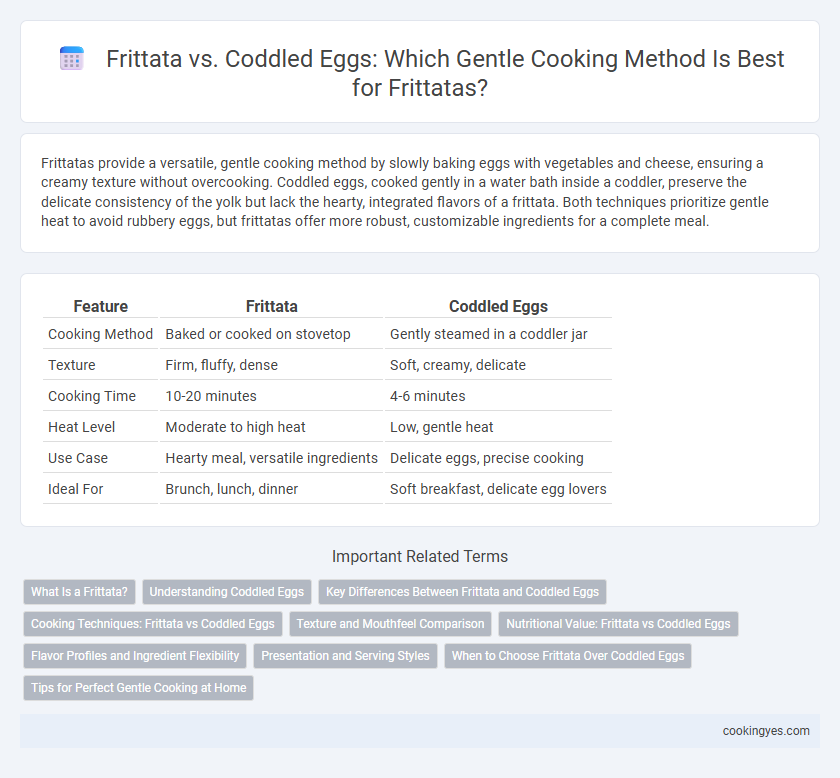 Frittata vs. Coddled Eggs: Which Gentle Cooking Method Is Best for Frittatas?

Frittatas provide a versatile, gentle cooking method by slowly baking eggs with vegetables and cheese, ensuring a creamy texture without overcooking. Coddled eggs, cooked gently in a water bath inside a coddler, preserve the delicate consistency of the yolk but lack the hearty, integrated flavors of a frittata. Both techniques prioritize gentle heat to avoid rubbery eggs, but frittatas offer more robust, customizable ingredients for a complete meal.

| Feature | Frittata | Coddled Eggs |
|---|---|---|
| Cooking Method | Baked or cooked on stovetop | Gently steamed in a coddler jar |
| Texture | Firm, fluffy, dense | Soft, creamy, delicate |
| Cooking Time | 10-20 minutes | 4-6 minutes |
| Heat Level | Moderate to high heat | Low, gentle heat |
| Use Case | Hearty meal, versatile ingredients | Delicate eggs, precise cooking |
| Ideal For | Brunch, lunch, dinner | Soft breakfast, delicate egg lovers |

Important Related Terms

What Is a Frittata?
Understanding Coddled Eggs
Key Differences Between Frittata and Coddled Eggs
Cooking Techniques: Frittata vs Coddled Eggs
Texture and Mouthfeel Comparison
Nutritional Value: Frittata vs Coddled Eggs
Flavor Profiles and Ingredient Flexibility
Presentation and Serving Styles
When to Choose Frittata Over Coddled Eggs
Tips for Perfect Gentle Cooking at Home

cookingyes.com