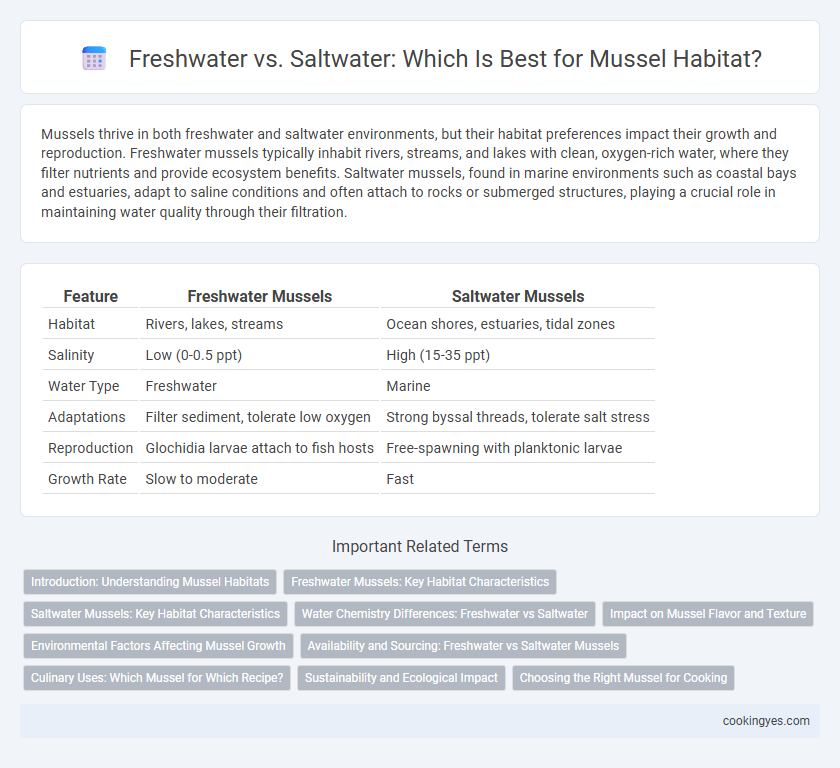 Freshwater vs. Saltwater: Which Is Best for Mussel Habitat?

Mussels thrive in both freshwater and saltwater environments, but their habitat preferences impact their growth and reproduction. Freshwater mussels typically inhabit rivers, streams, and lakes with clean, oxygen-rich water, where they filter nutrients and provide ecosystem benefits. Saltwater mussels, found in marine environments such as coastal bays and estuaries, adapt to saline conditions and often attach to rocks or submerged structures, playing a crucial role in maintaining water quality through their filtration.

| Feature | Freshwater Mussels | Saltwater Mussels |
|---|---|---|
| Habitat | Rivers, lakes, streams | Ocean shores, estuaries, tidal zones |
| Salinity | Low (0-0.5 ppt) | High (15-35 ppt) |
| Water Type | Freshwater | Marine |
| Adaptations | Filter sediment, tolerate low oxygen | Strong byssal threads, tolerate salt stress |
| Reproduction | Glochidia larvae attach to fish hosts | Free-spawning with planktonic larvae |
| Growth Rate | Slow to moderate | Fast |

Important Related Terms

Introduction: Understanding Mussel Habitats
Freshwater Mussels: Key Habitat Characteristics
Saltwater Mussels: Key Habitat Characteristics
Water Chemistry Differences: Freshwater vs Saltwater
Impact on Mussel Flavor and Texture
Environmental Factors Affecting Mussel Growth
Availability and Sourcing: Freshwater vs Saltwater Mussels
Culinary Uses: Which Mussel for Which Recipe?
Sustainability and Ecological Impact
Choosing the Right Mussel for Cooking

cookingyes.com