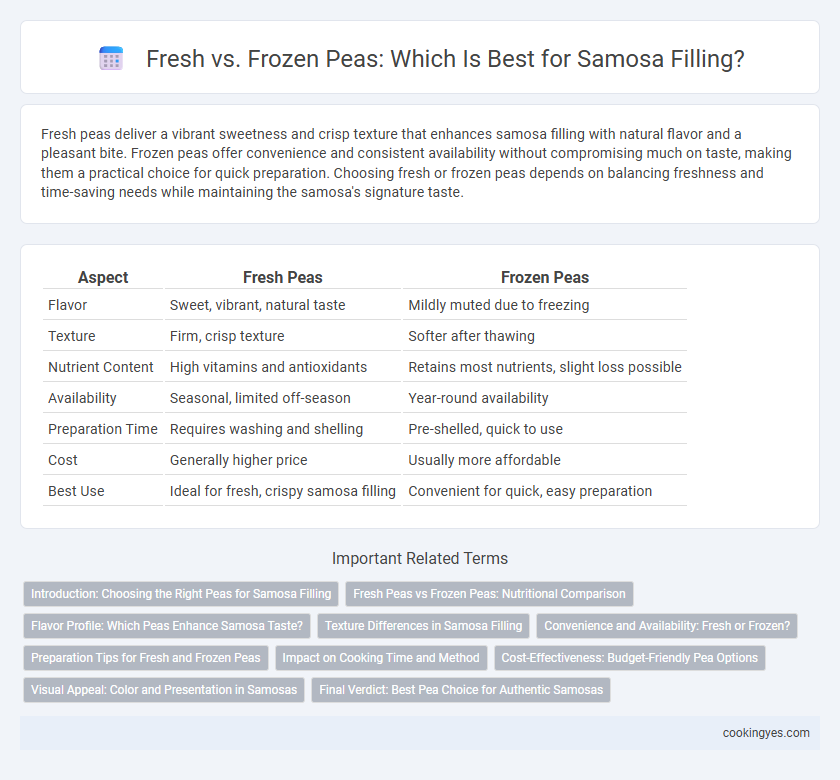 Fresh vs. Frozen Peas: Which Is Best for Samosa Filling?

Fresh peas deliver a vibrant sweetness and crisp texture that enhances samosa filling with natural flavor and a pleasant bite. Frozen peas offer convenience and consistent availability without compromising much on taste, making them a practical choice for quick preparation. Choosing fresh or frozen peas depends on balancing freshness and time-saving needs while maintaining the samosa's signature taste.

| Aspect | Fresh Peas | Frozen Peas |
|---|---|---|
| Flavor | Sweet, vibrant, natural taste | Mildly muted due to freezing |
| Texture | Firm, crisp texture | Softer after thawing |
| Nutrient Content | High vitamins and antioxidants | Retains most nutrients, slight loss possible |
| Availability | Seasonal, limited off-season | Year-round availability |
| Preparation Time | Requires washing and shelling | Pre-shelled, quick to use |
| Cost | Generally higher price | Usually more affordable |
| Best Use | Ideal for fresh, crispy samosa filling | Convenient for quick, easy preparation |

Important Related Terms

Introduction: Choosing the Right Peas for Samosa Filling
Fresh Peas vs Frozen Peas: Nutritional Comparison
Flavor Profile: Which Peas Enhance Samosa Taste?
Texture Differences in Samosa Filling
Convenience and Availability: Fresh or Frozen?
Preparation Tips for Fresh and Frozen Peas
Impact on Cooking Time and Method
Cost-Effectiveness: Budget-Friendly Pea Options
Visual Appeal: Color and Presentation in Samosas
Final Verdict: Best Pea Choice for Authentic Samosas

cookingyes.com