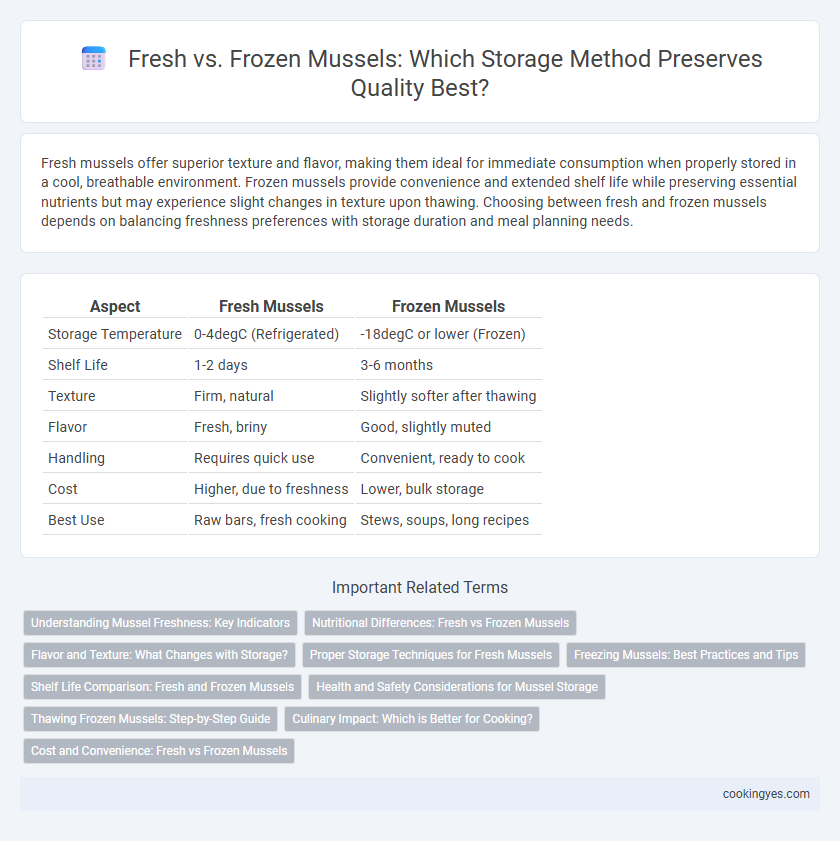 Fresh vs. Frozen Mussels: Which Storage Method Preserves Quality Best?

Fresh mussels offer superior texture and flavor, making them ideal for immediate consumption when properly stored in a cool, breathable environment. Frozen mussels provide convenience and extended shelf life while preserving essential nutrients but may experience slight changes in texture upon thawing. Choosing between fresh and frozen mussels depends on balancing freshness preferences with storage duration and meal planning needs.

| Aspect | Fresh Mussels | Frozen Mussels |
|---|---|---|
| Storage Temperature | 0-4degC (Refrigerated) | -18degC or lower (Frozen) |
| Shelf Life | 1-2 days | 3-6 months |
| Texture | Firm, natural | Slightly softer after thawing |
| Flavor | Fresh, briny | Good, slightly muted |
| Handling | Requires quick use | Convenient, ready to cook |
| Cost | Higher, due to freshness | Lower, bulk storage |
| Best Use | Raw bars, fresh cooking | Stews, soups, long recipes |

Important Related Terms

Understanding Mussel Freshness: Key Indicators
Nutritional Differences: Fresh vs Frozen Mussels
Flavor and Texture: What Changes with Storage?
Proper Storage Techniques for Fresh Mussels
Freezing Mussels: Best Practices and Tips
Shelf Life Comparison: Fresh and Frozen Mussels
Health and Safety Considerations for Mussel Storage
Thawing Frozen Mussels: Step-by-Step Guide
Culinary Impact: Which is Better for Cooking?
Cost and Convenience: Fresh vs Frozen Mussels

cookingyes.com